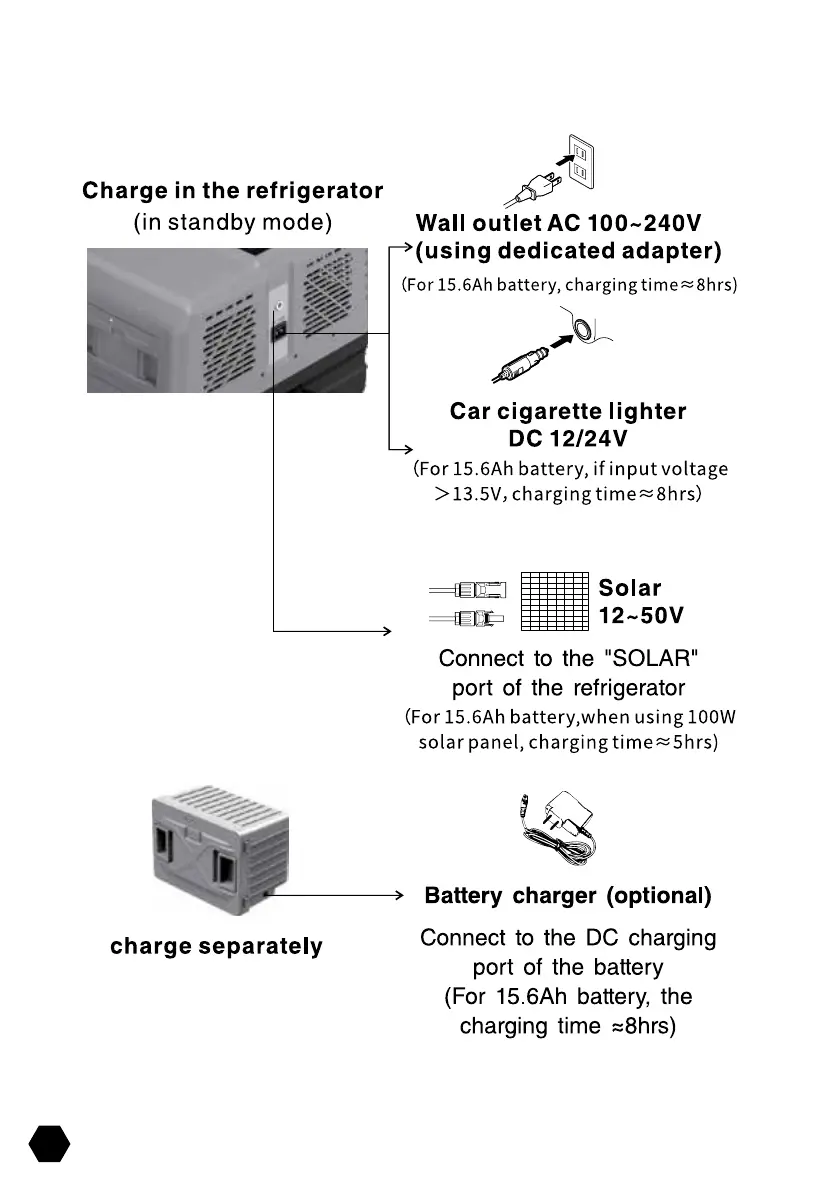 Charge in the refrigerator
(in standby mode)

Wall outlet AC 100~240V
(using dedicated adapter)
(For 15.6Ah battery, charging time≈8hrs)

Car cigarette lighter
DC 12/24V
(For 15.6Ah battery, if input voltage >13.5V, charging time≈8hrs)

Solar
12~50V

Connect to the "SOLAR" port of the refrigerator
(For 15.6Ah battery,when using 100W solar panel, charging time≈5hrs)

charge separately

Battery charger (optional)

Connect to the DC charging port of the battery
(For 15.6Ah battery, the charging time ≈8hrs)