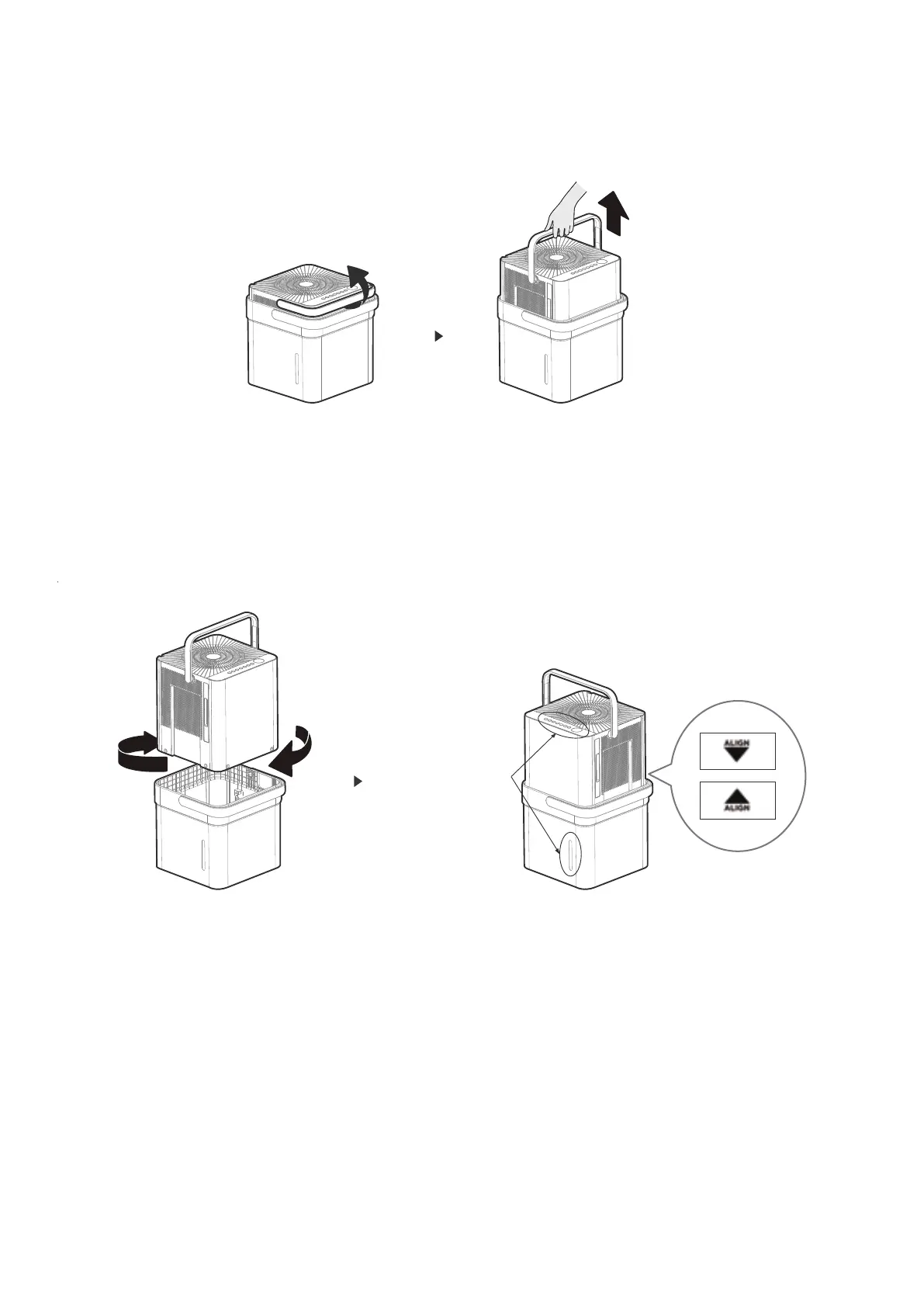 ALIGN

ALIGN