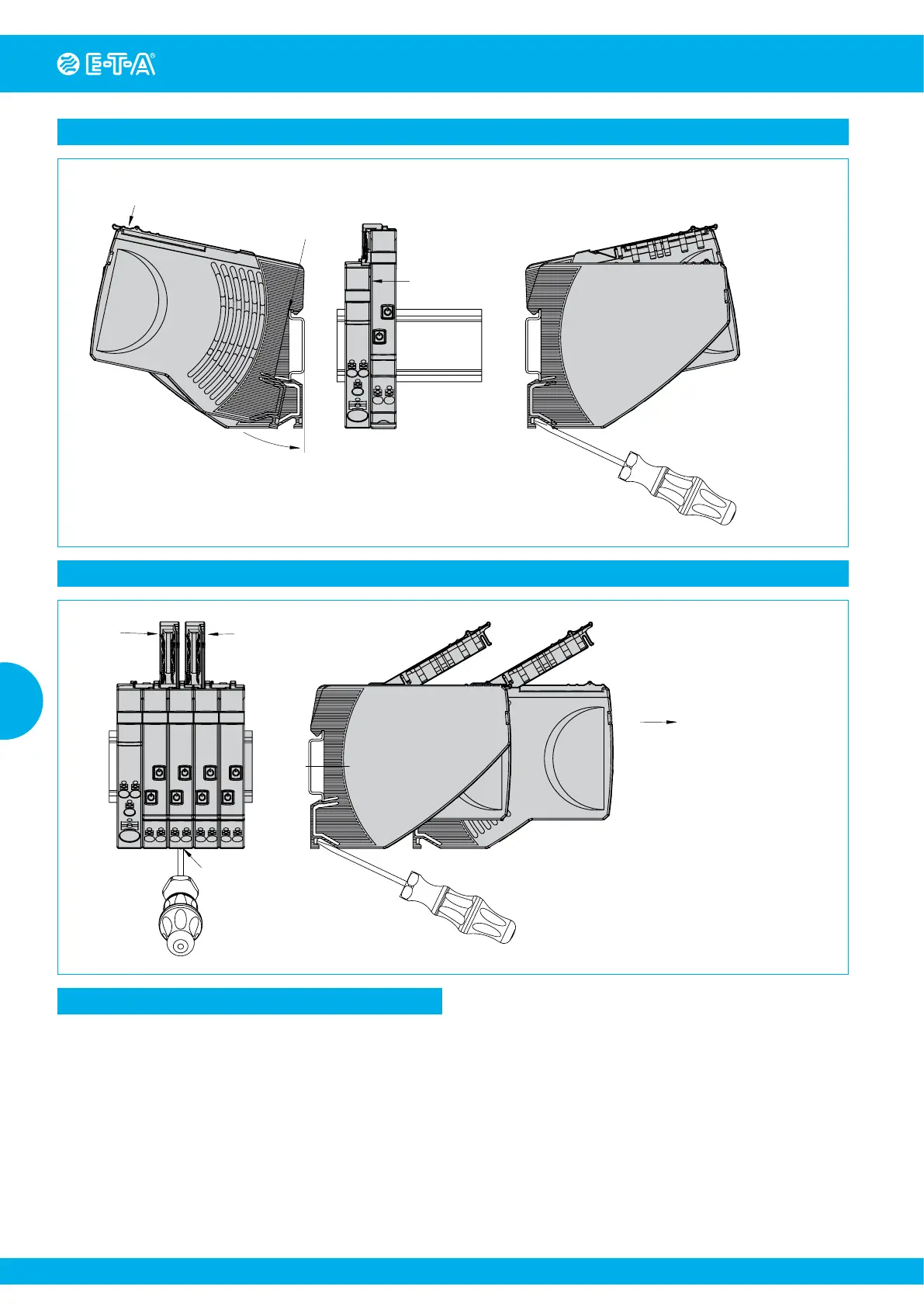 E-T-A®