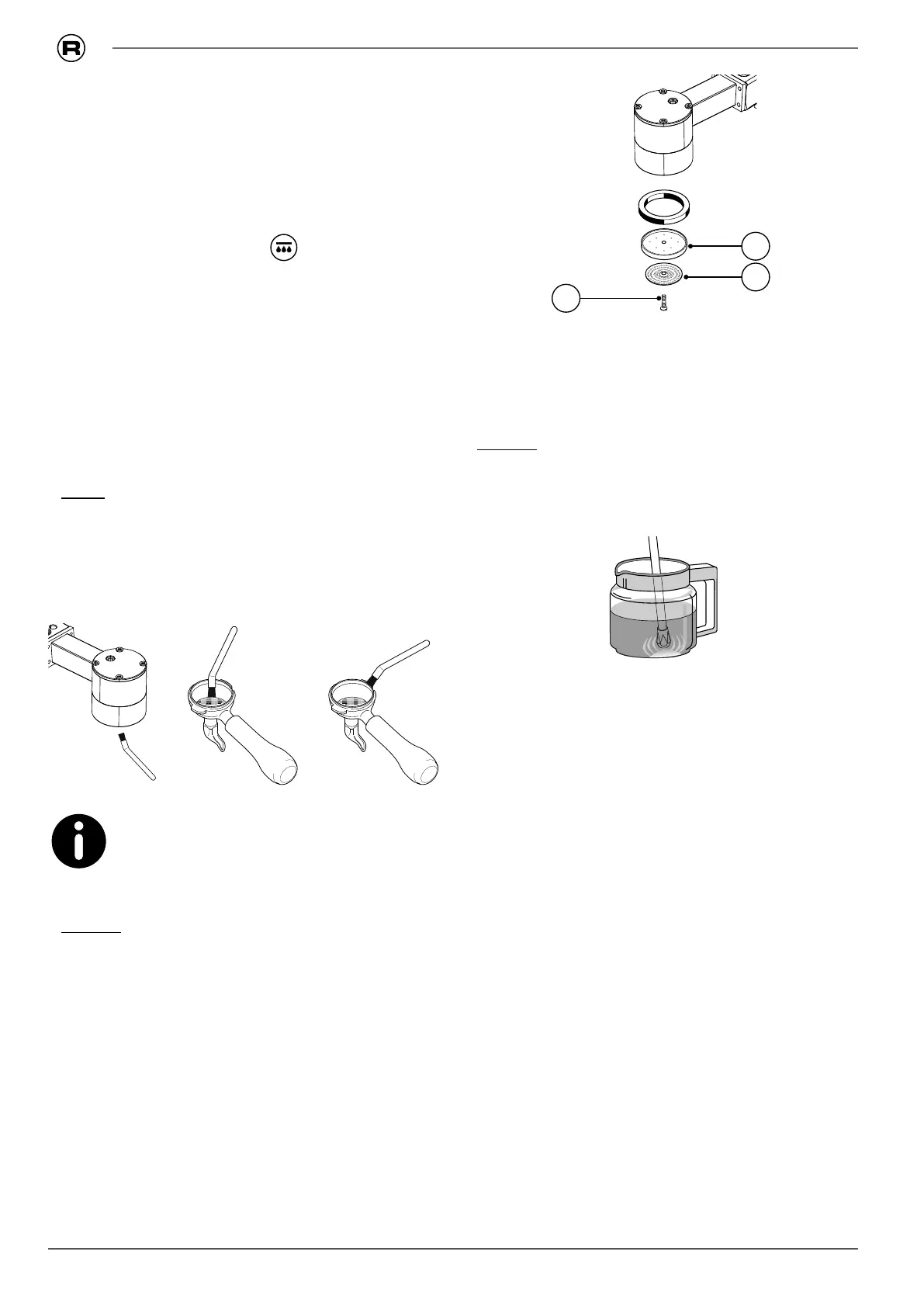 R