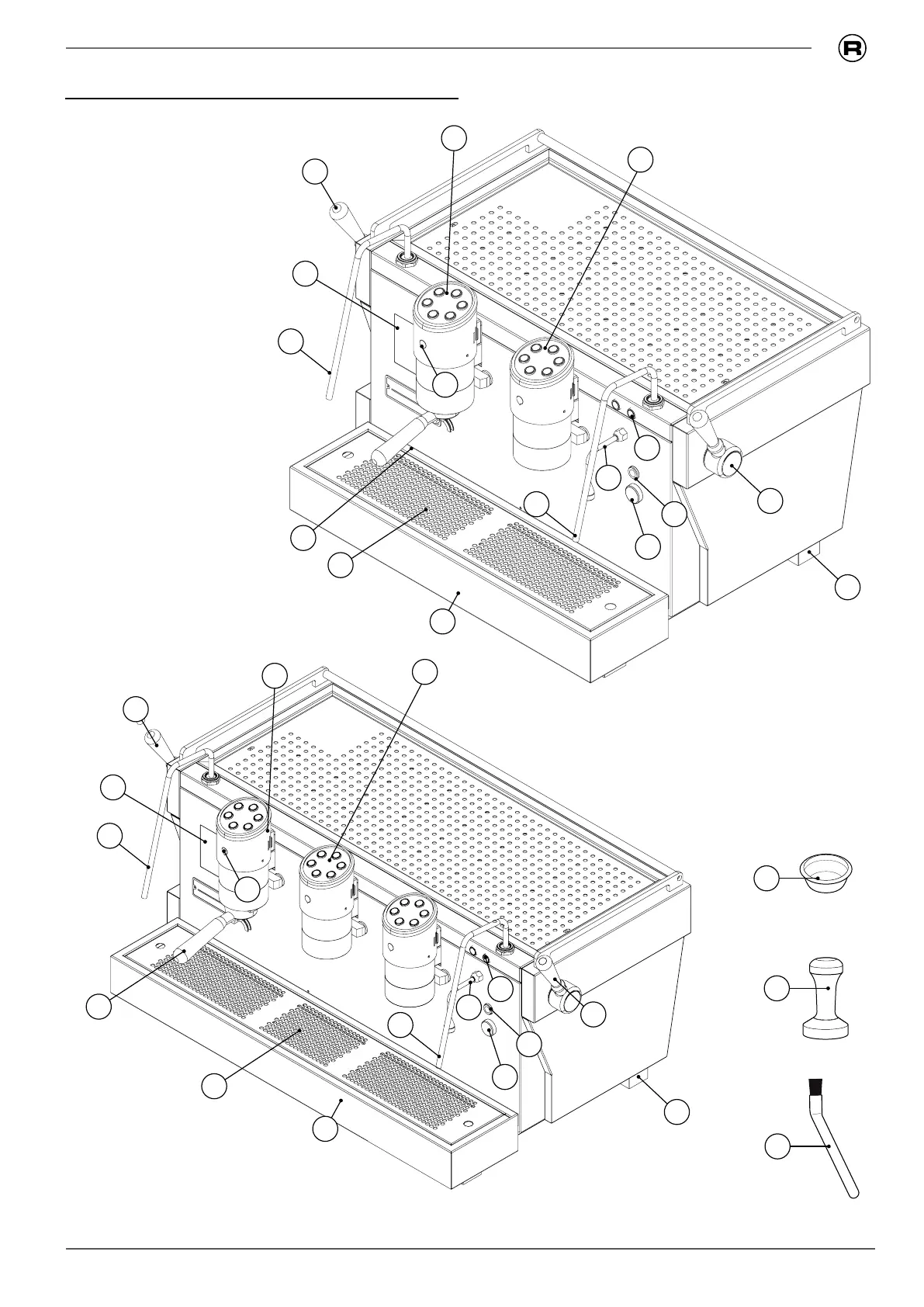 R