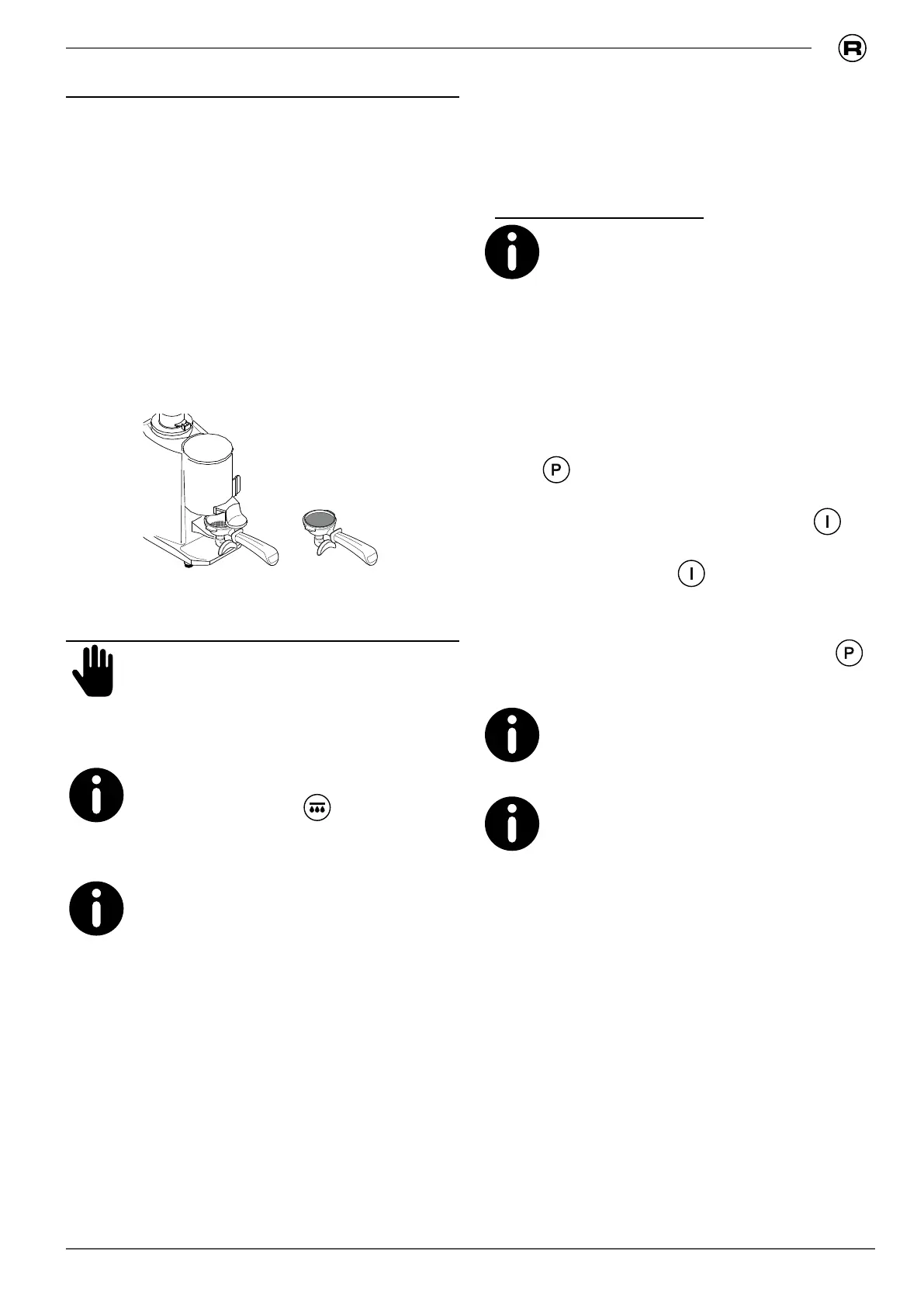 R

P

I

I

P