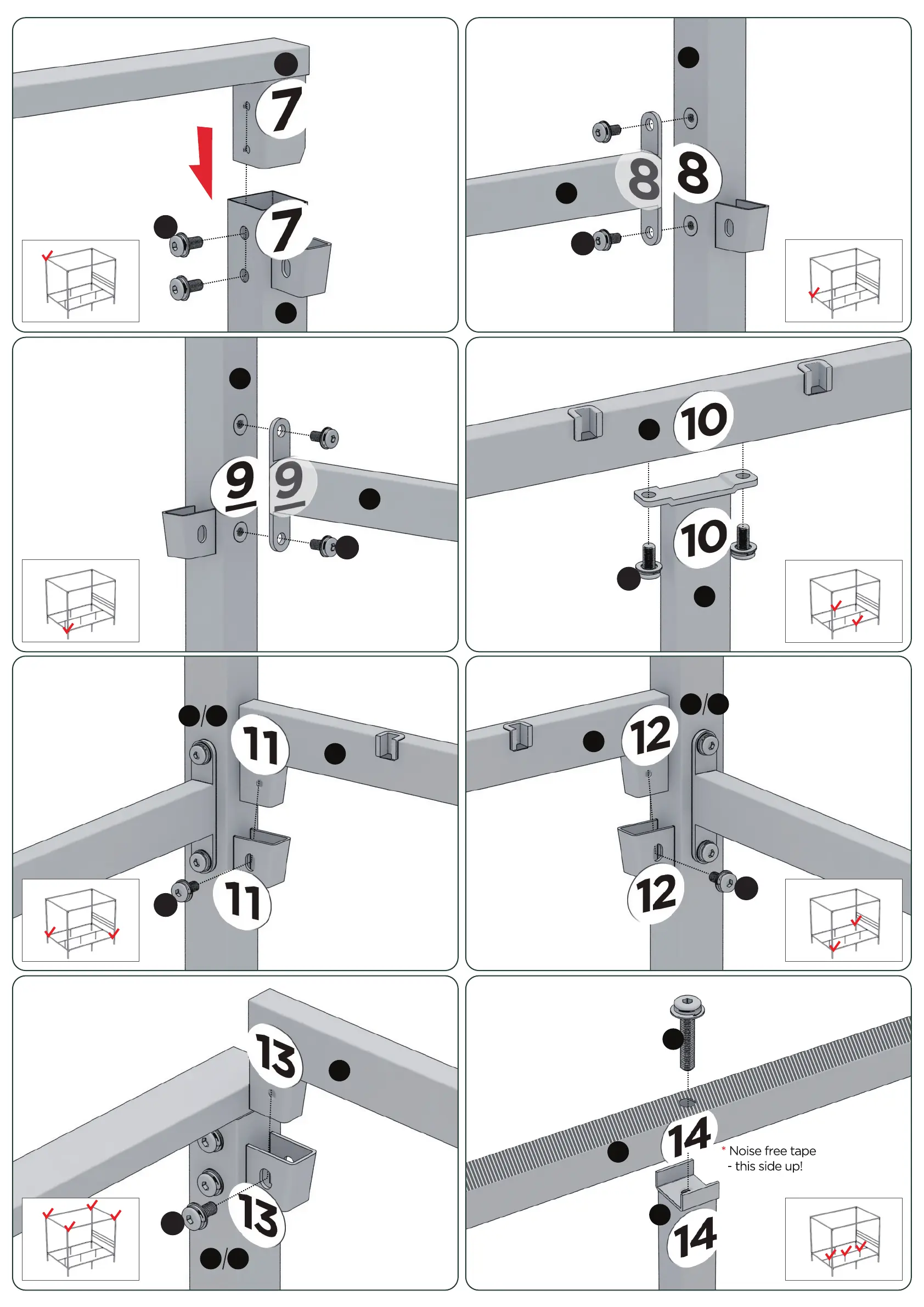 7

7

8 8

9 9

10

10

11

11

12

12

13

13

14

* Noise free tape - this side up!

14