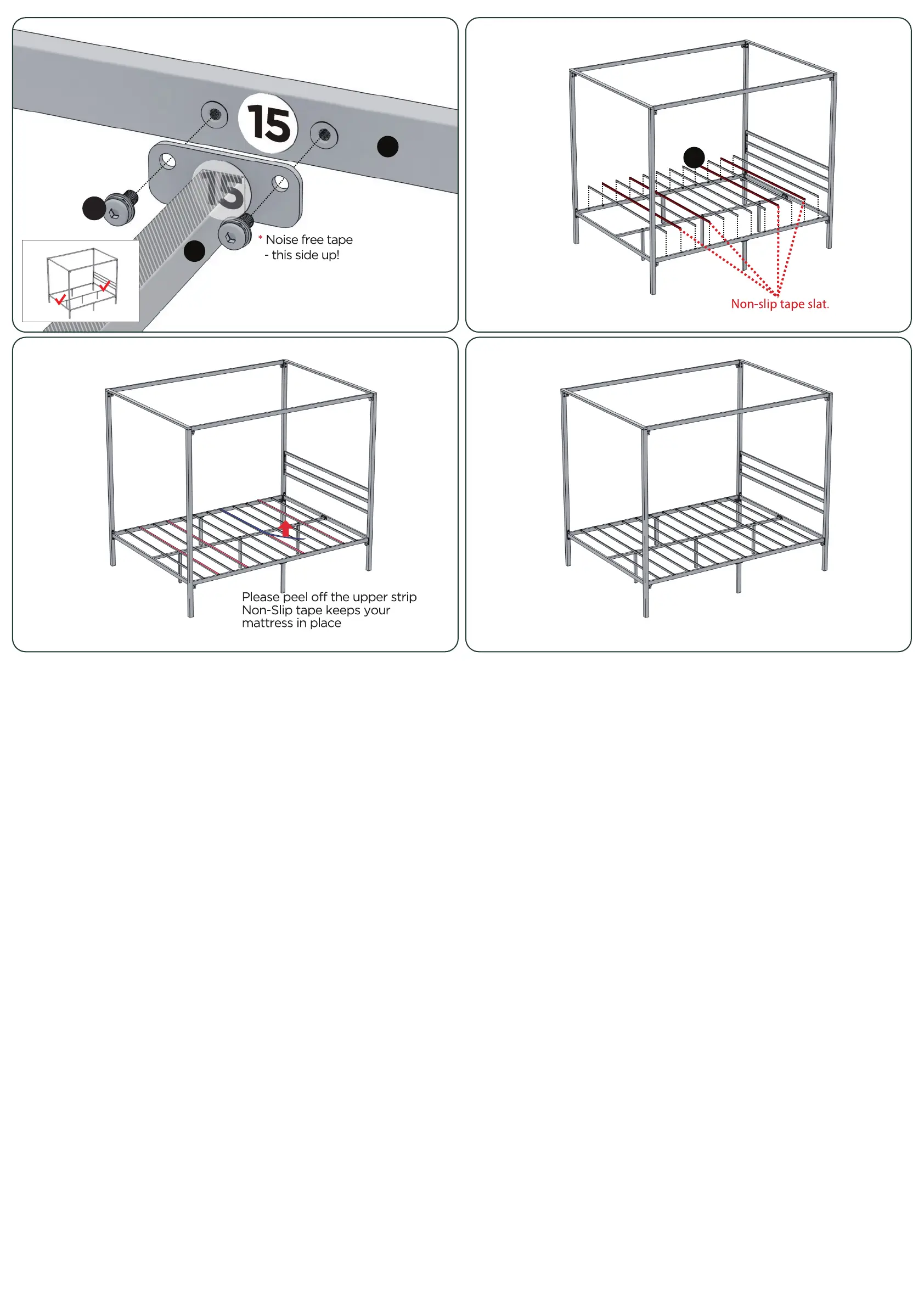 15

15

* Noise free tape
- this side up!

Non-slip tape slat.

Please peel off the upper strip
Non-Slip tape keeps your
mattress in place