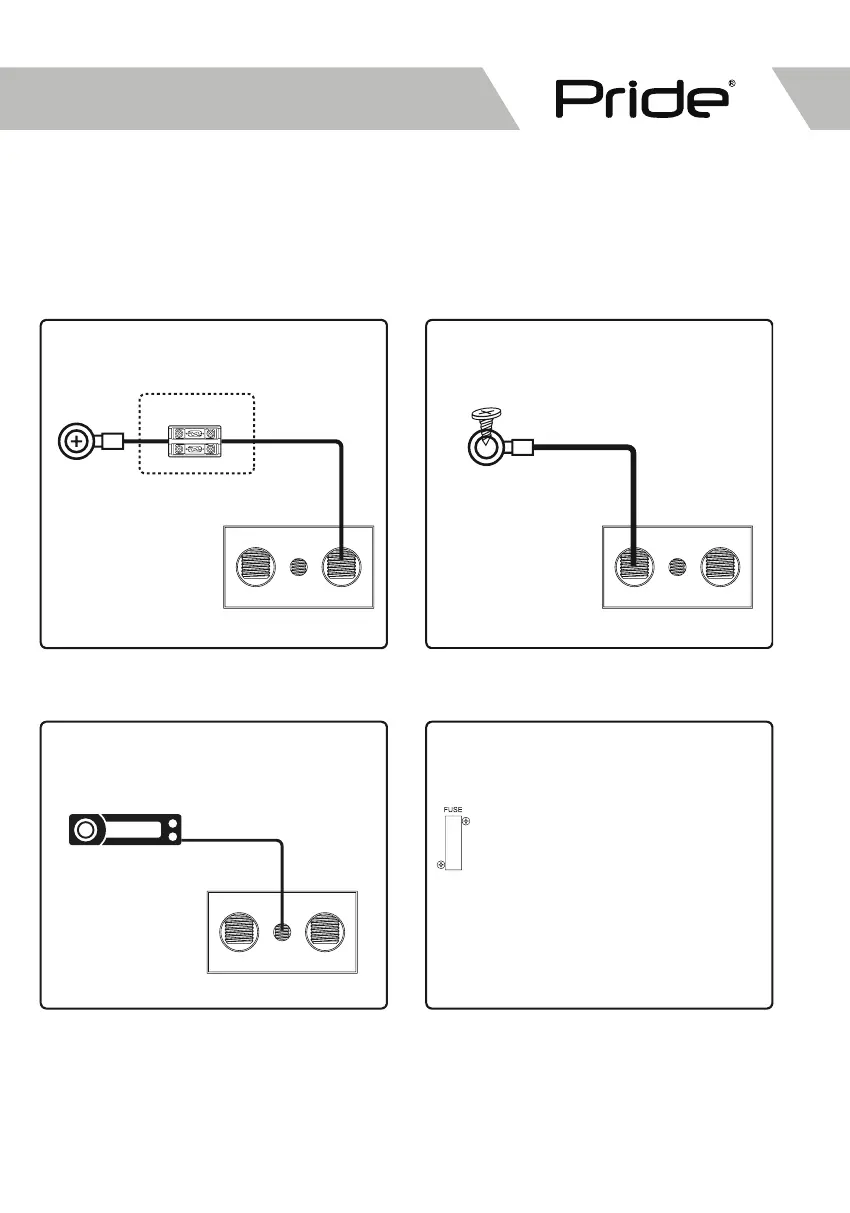 Pride®

FUSE