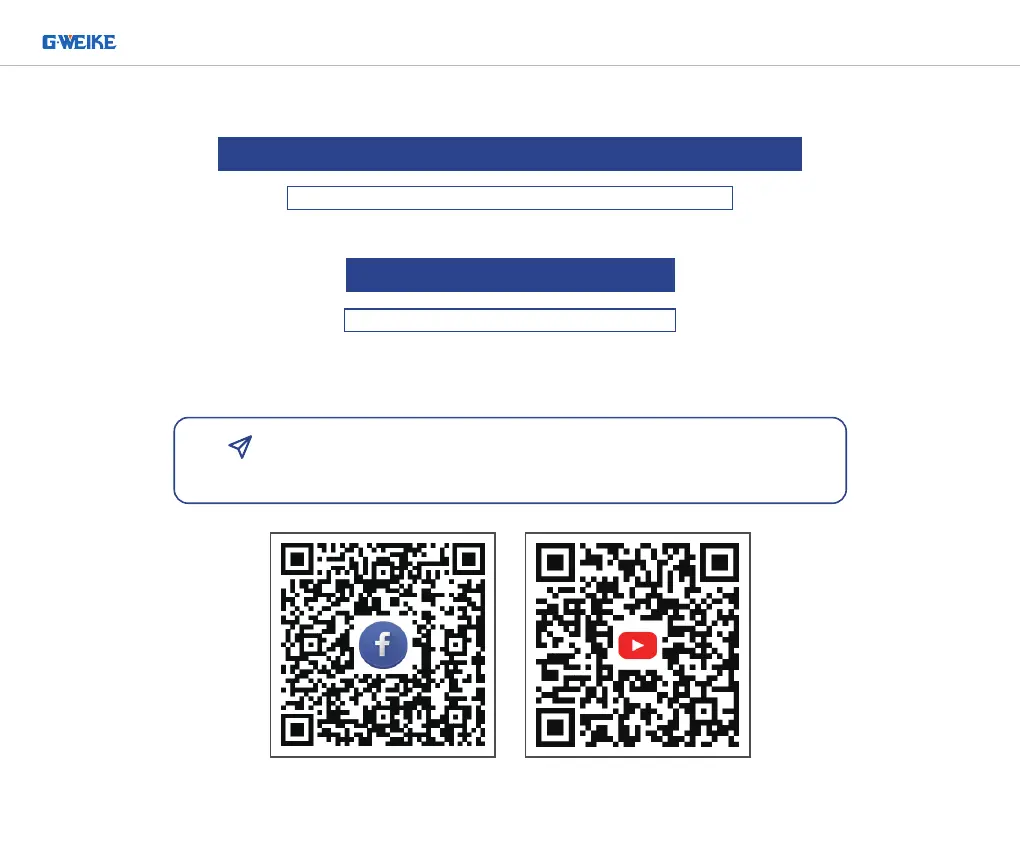 G·WEIKE