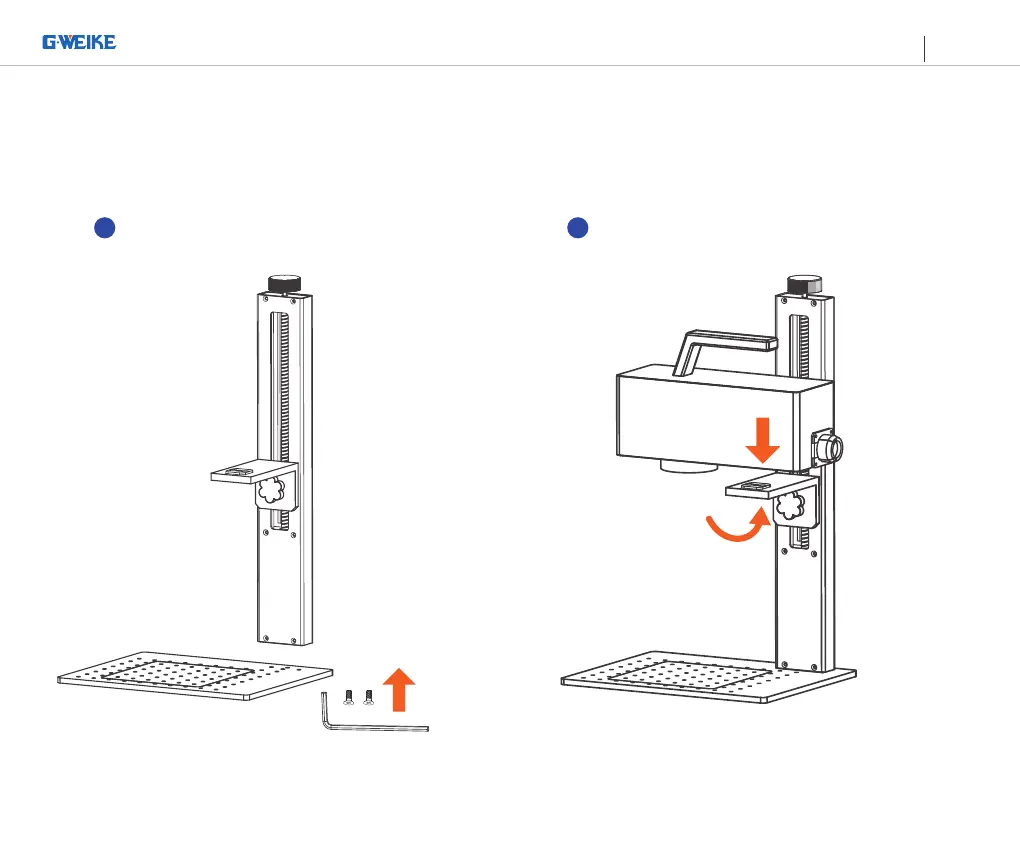 G·WEIKE