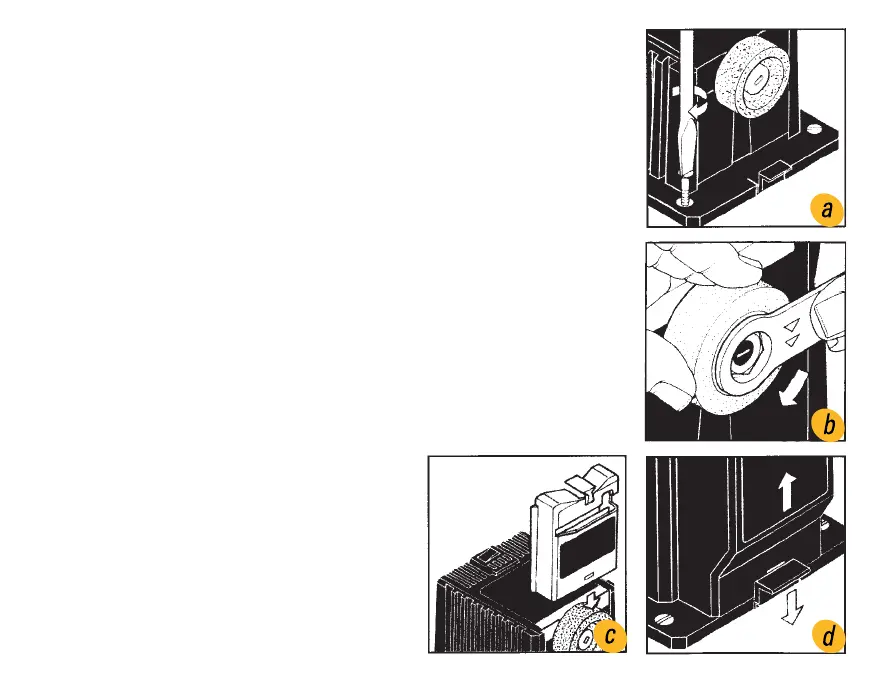 a

b

c

d