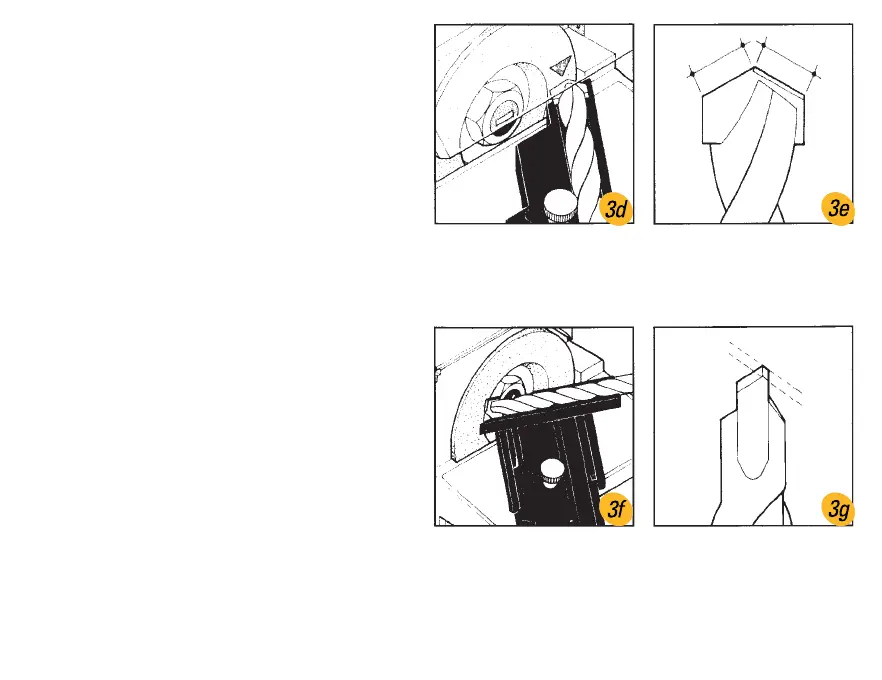 3d

3e

3f

3g