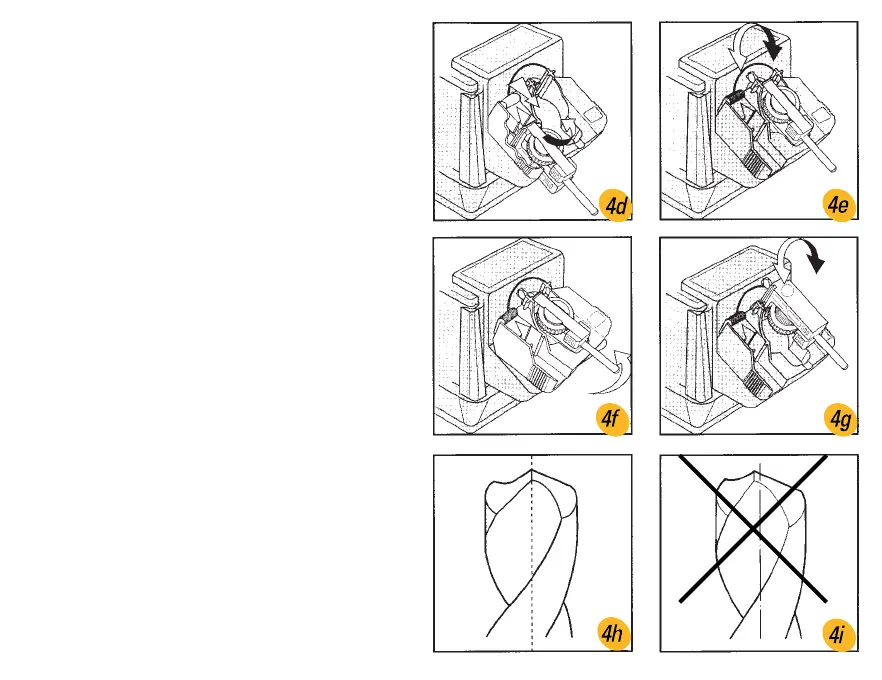 4d

4e

4f

4g

4h

4i