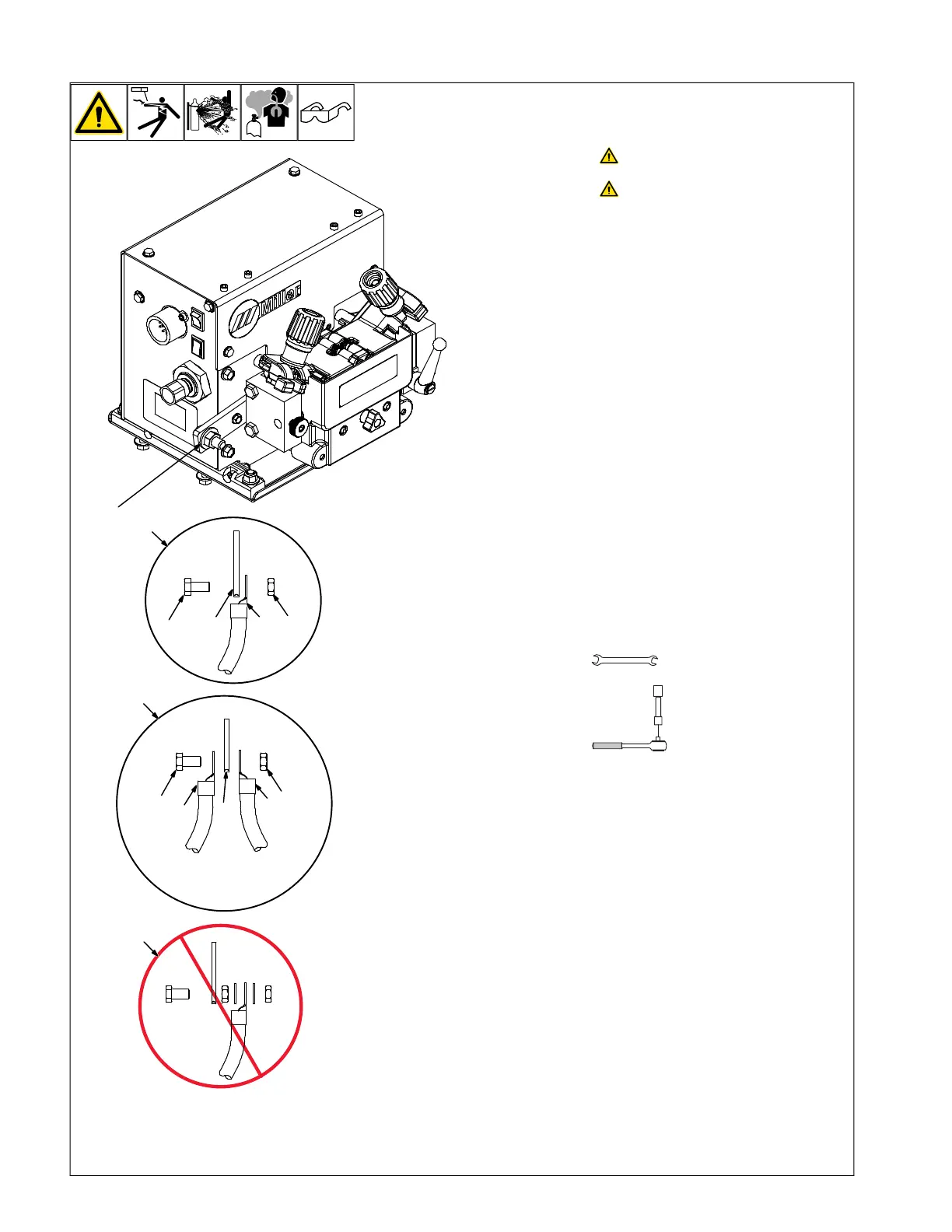 Miller