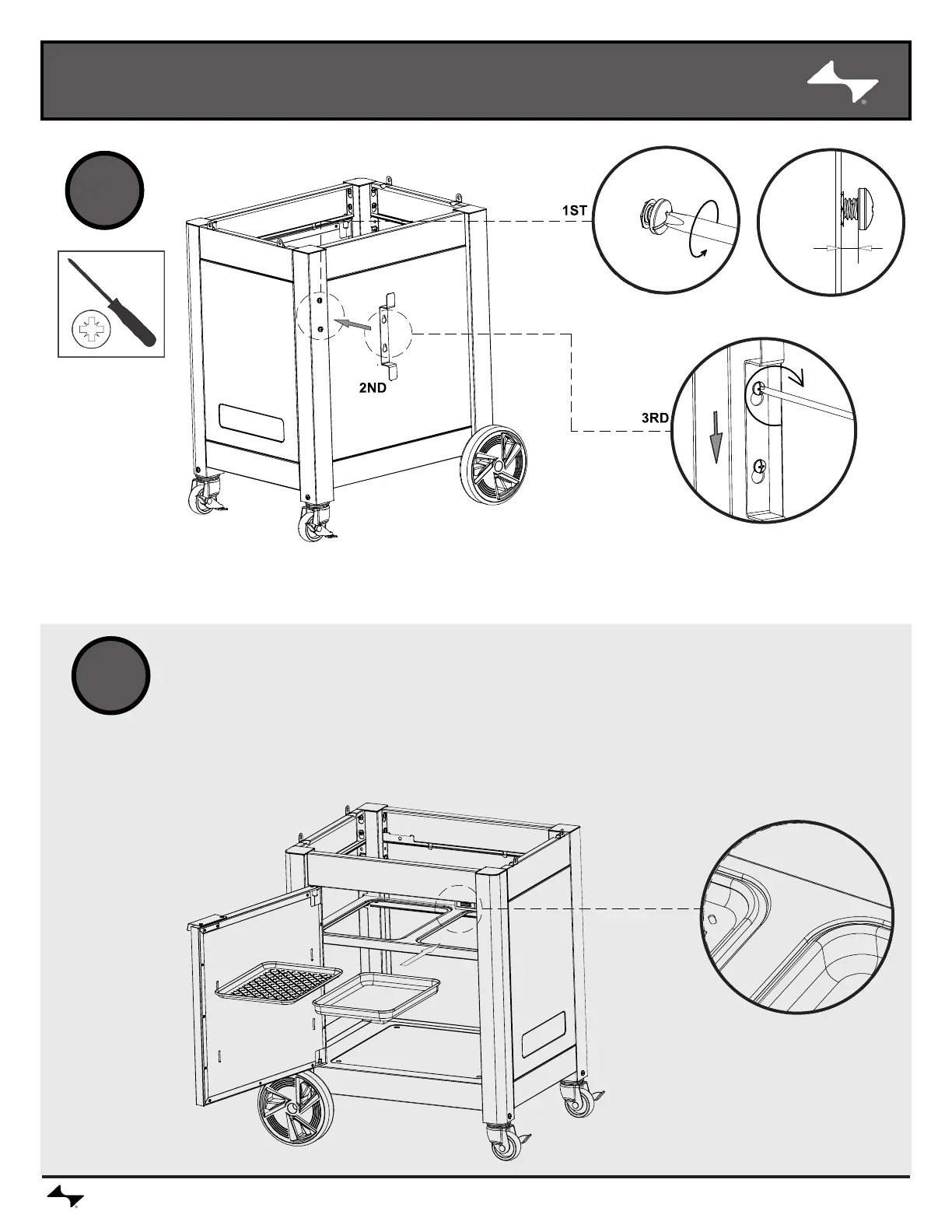 1ST

2ND

3RD