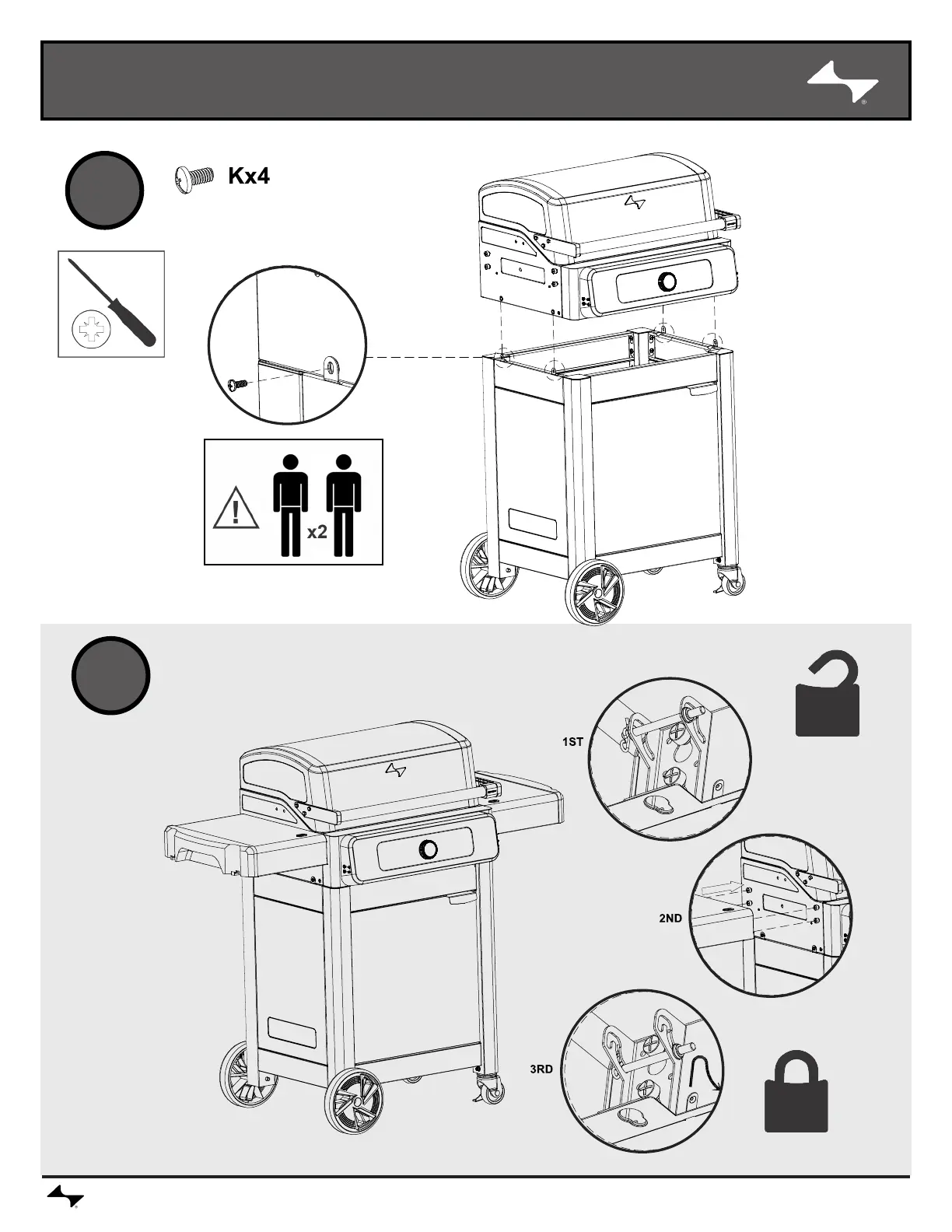 Kx4

x2

1ST

2ND

3RD