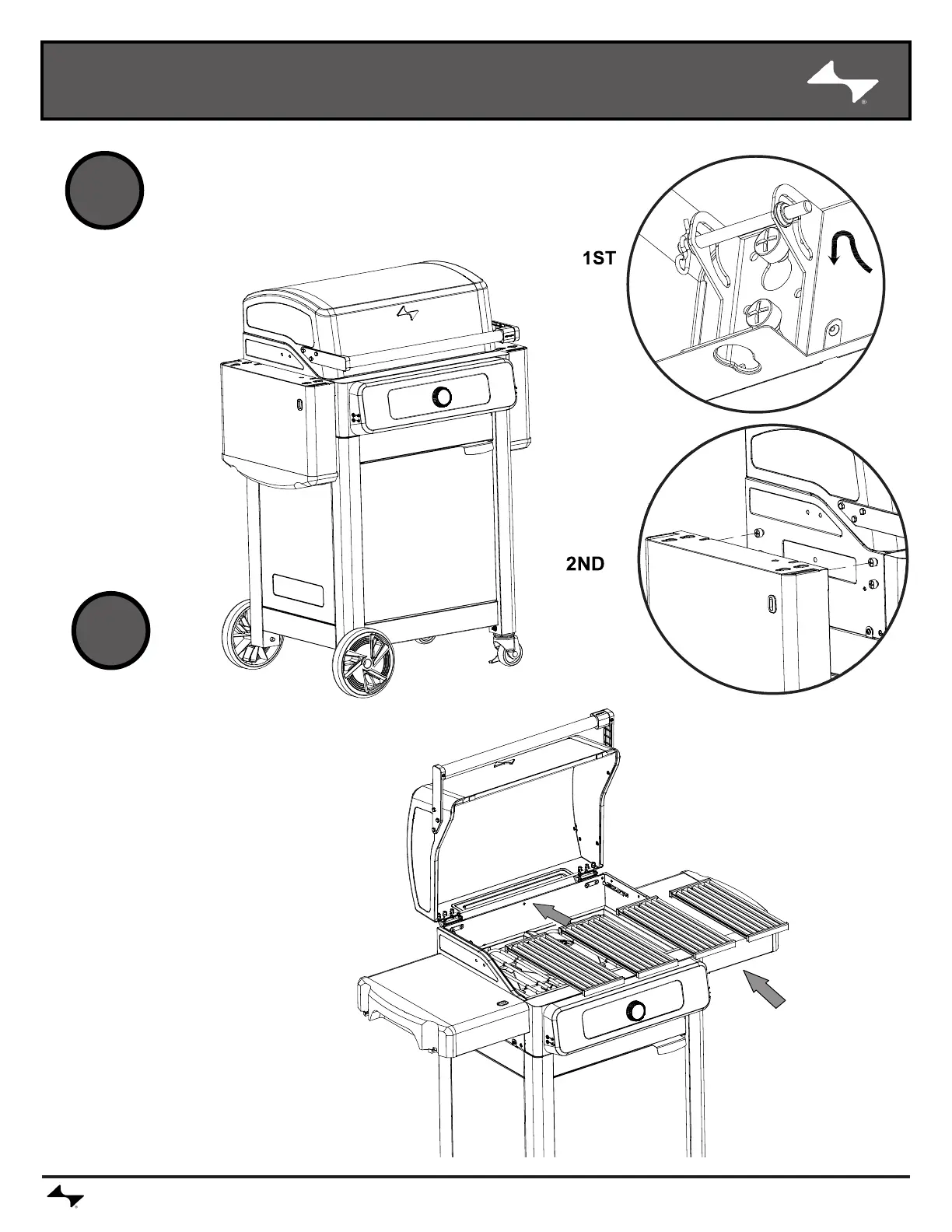 1ST

2ND