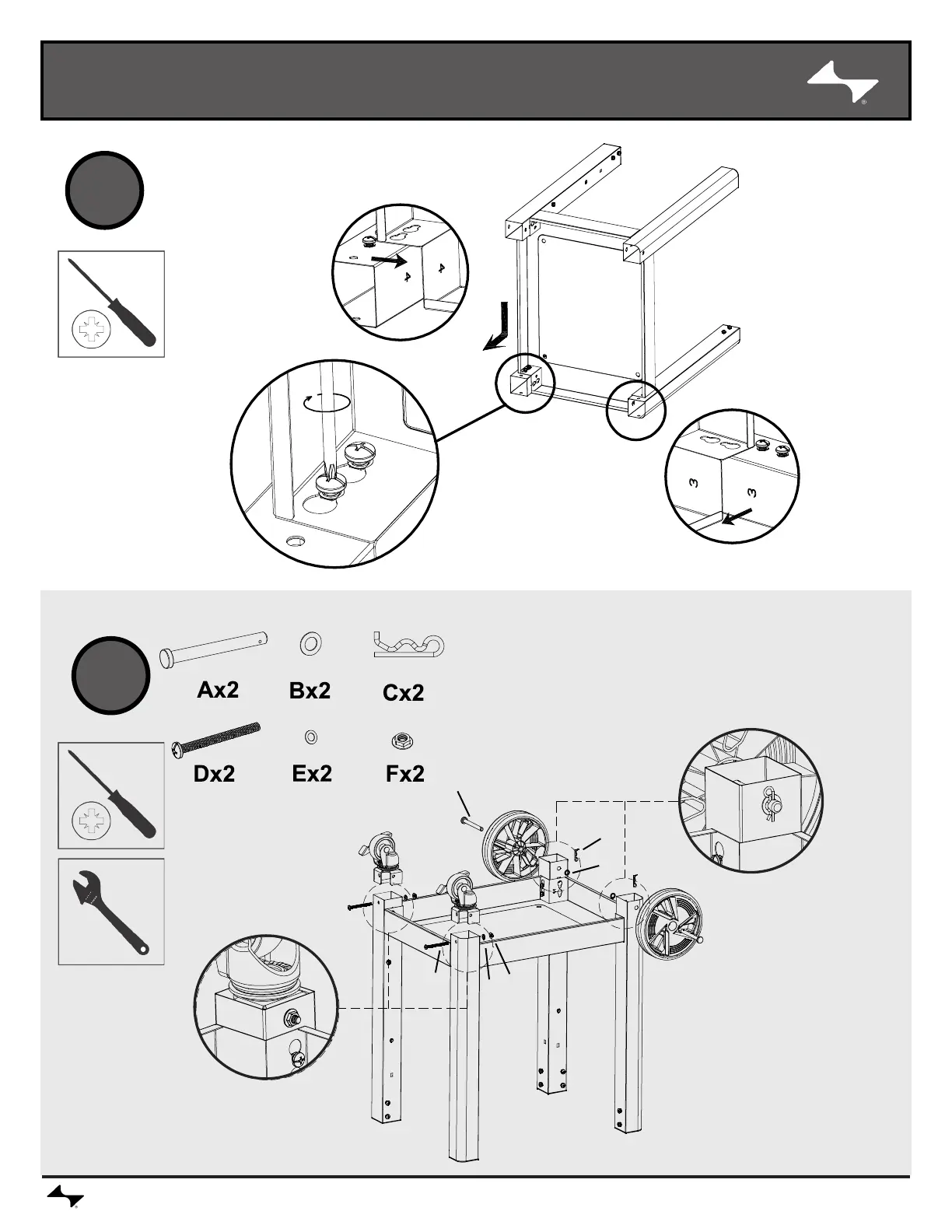 4

4

3

3

Ax2

Bx2

Cx2

Dx2

Ex2

Fx2