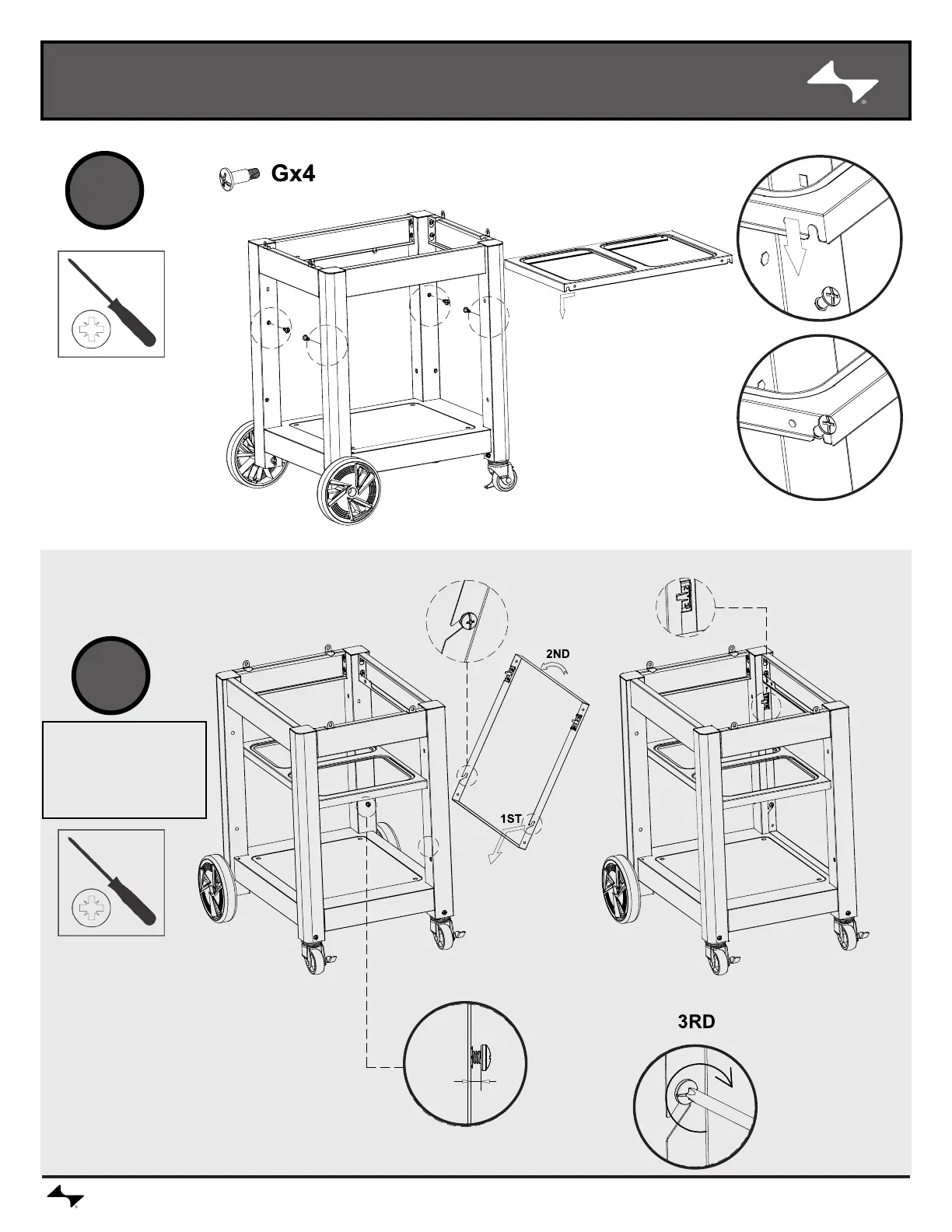 Gx4

2ND

1ST

3RD