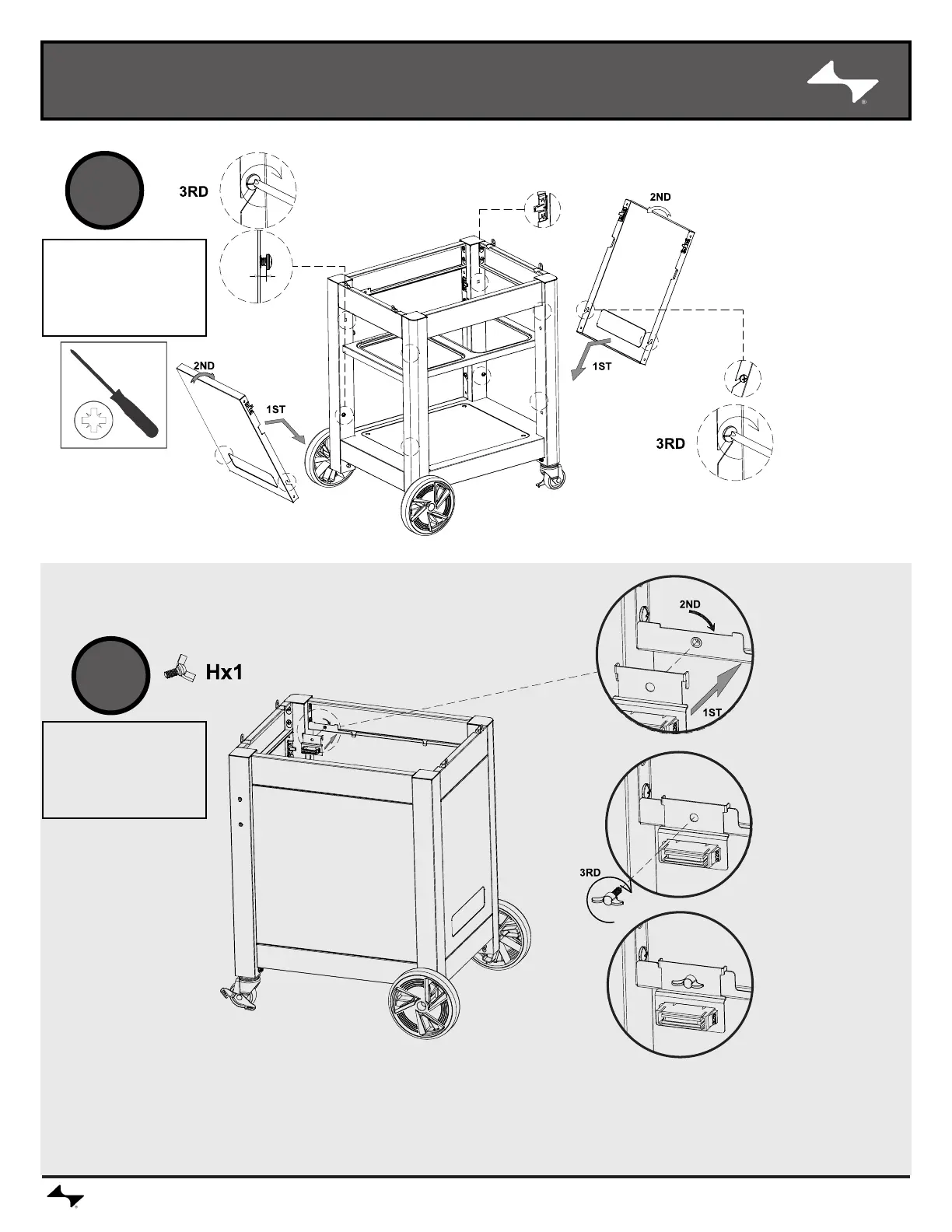 3RD

2ND

2ND

1ST

1ST

3RD

Hx1

2ND

1ST

3RD