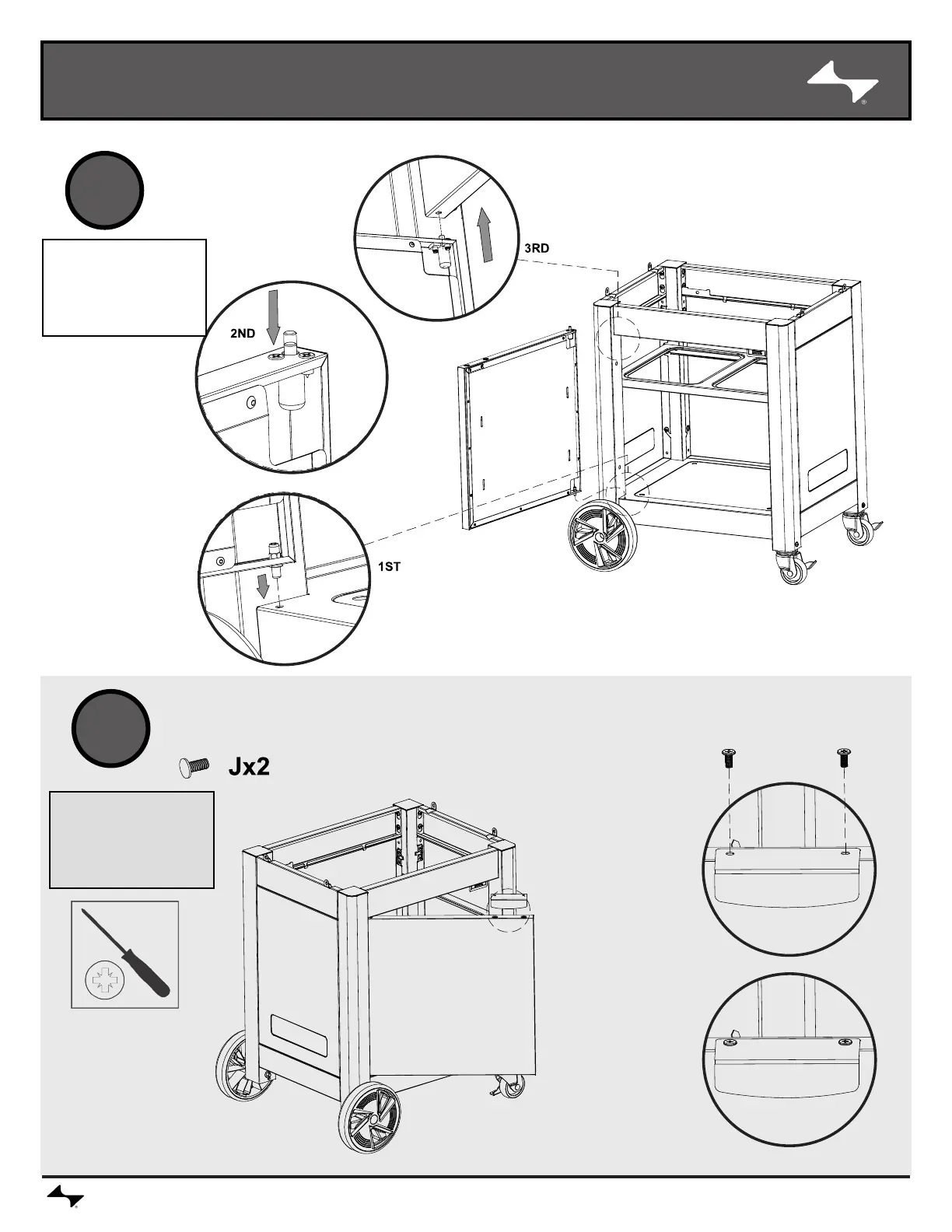 3RD

2ND

1ST

Jx2