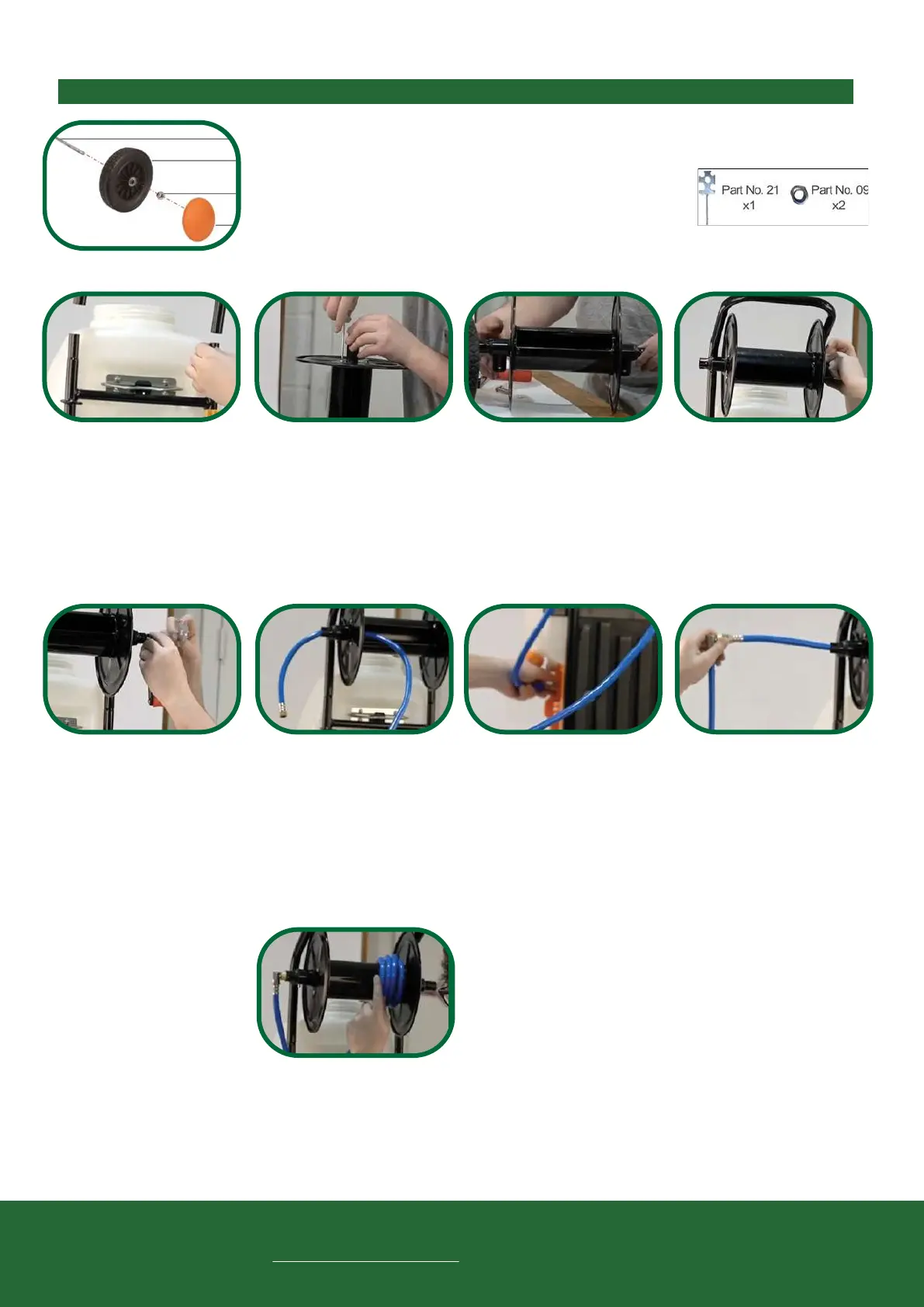 Part No. 21
x1

Part No. 09
x2