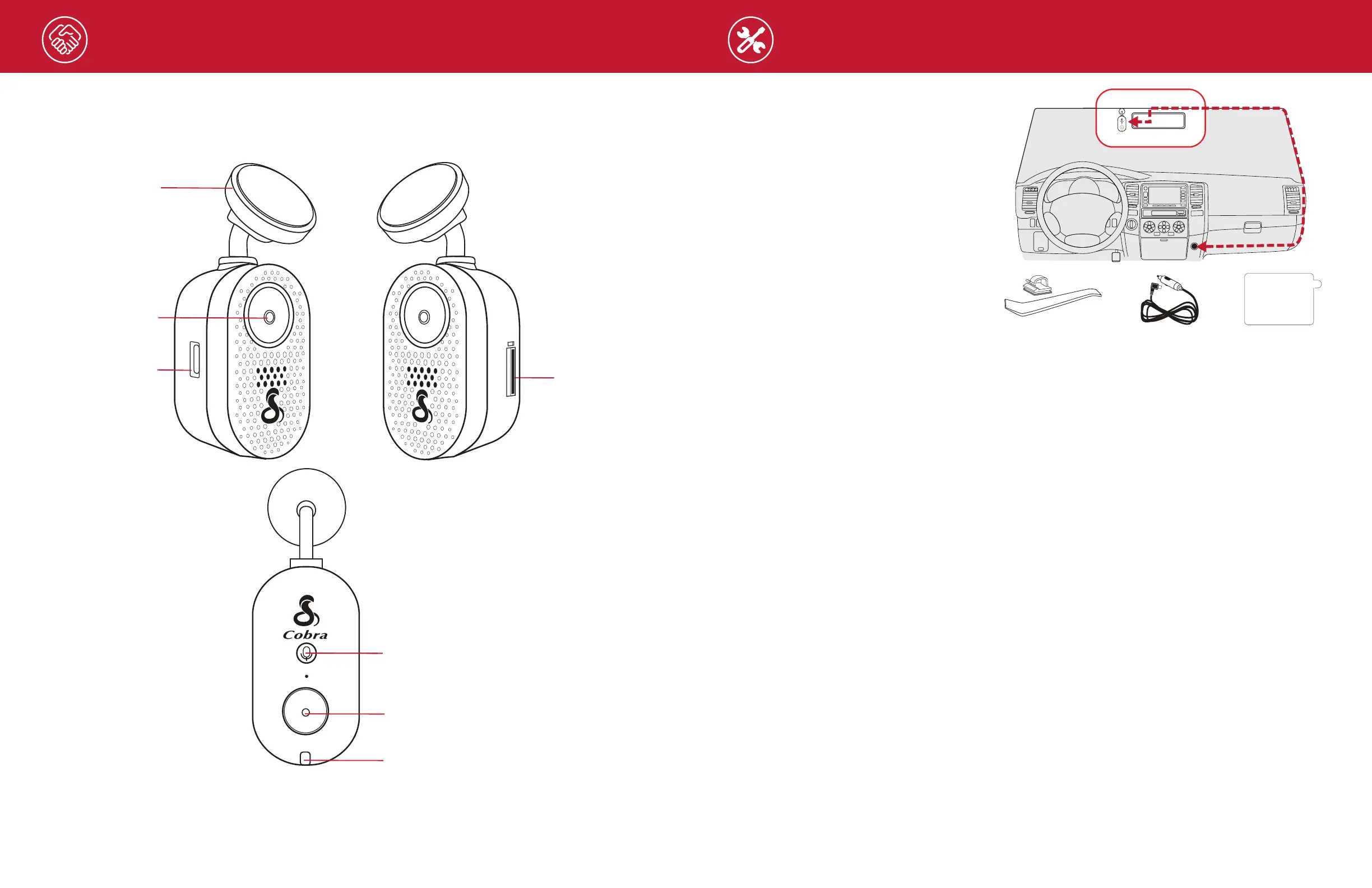 Cobra