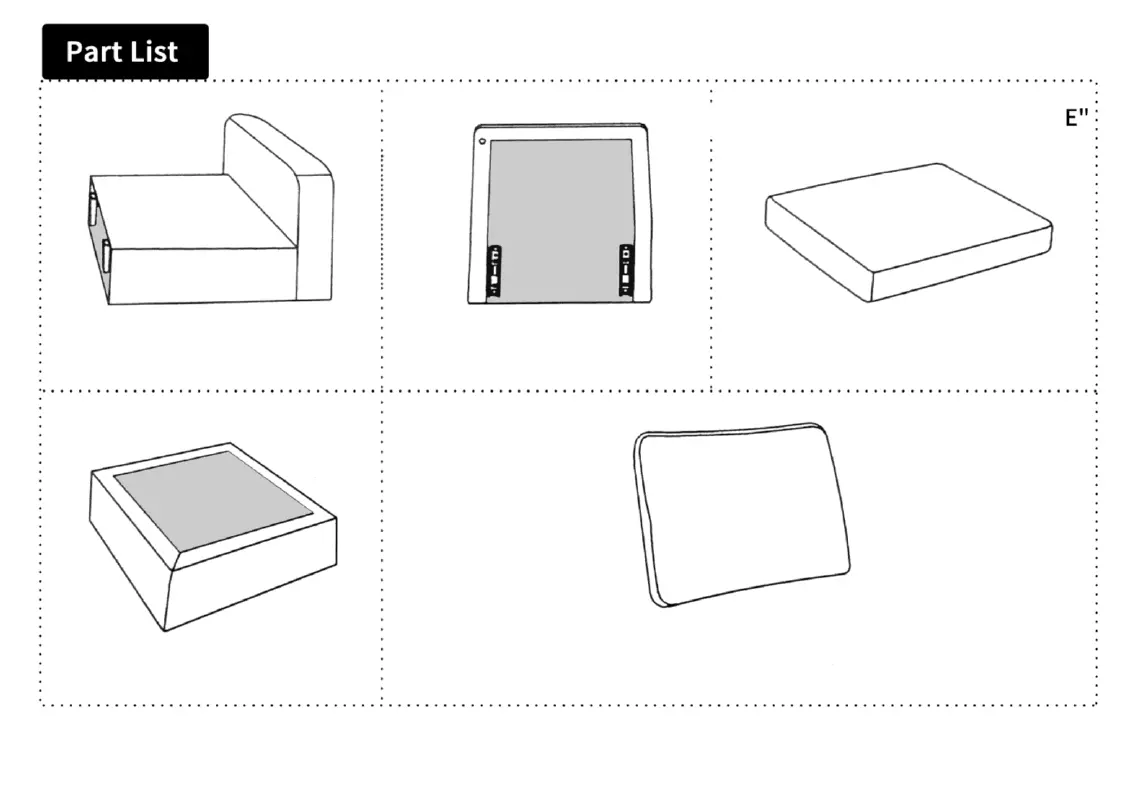 Part List

E"