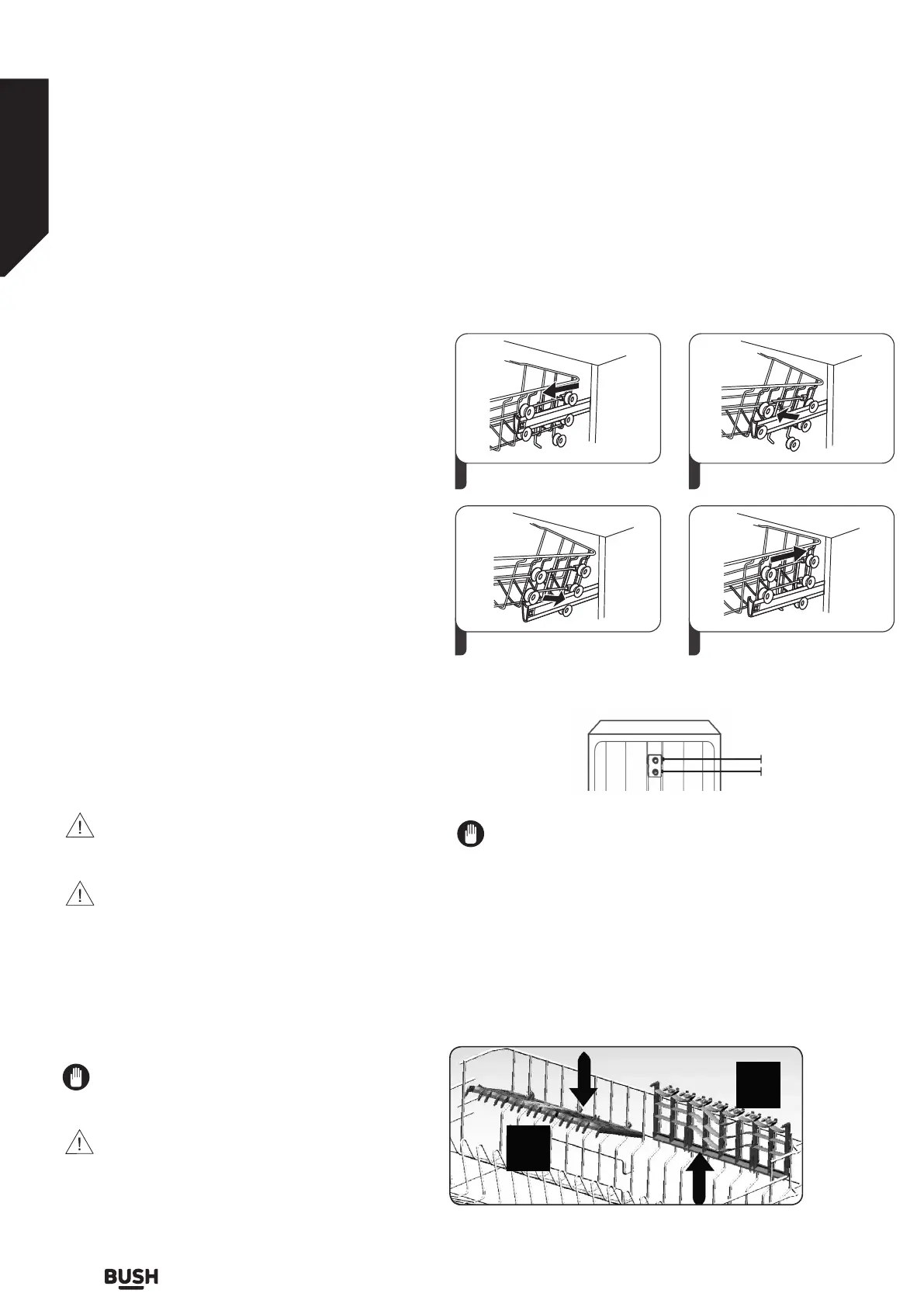 BUSH