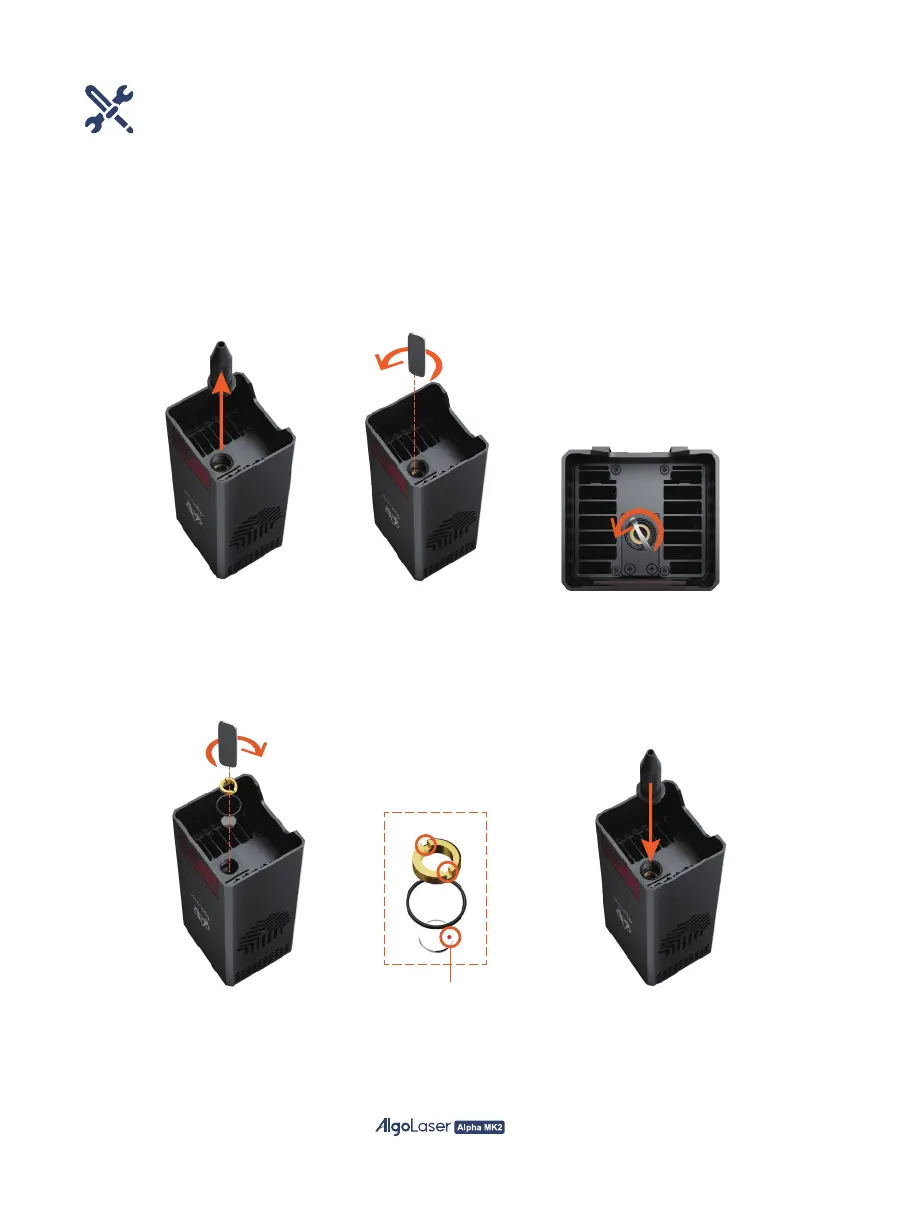 AlgoLaser Alpha MK2