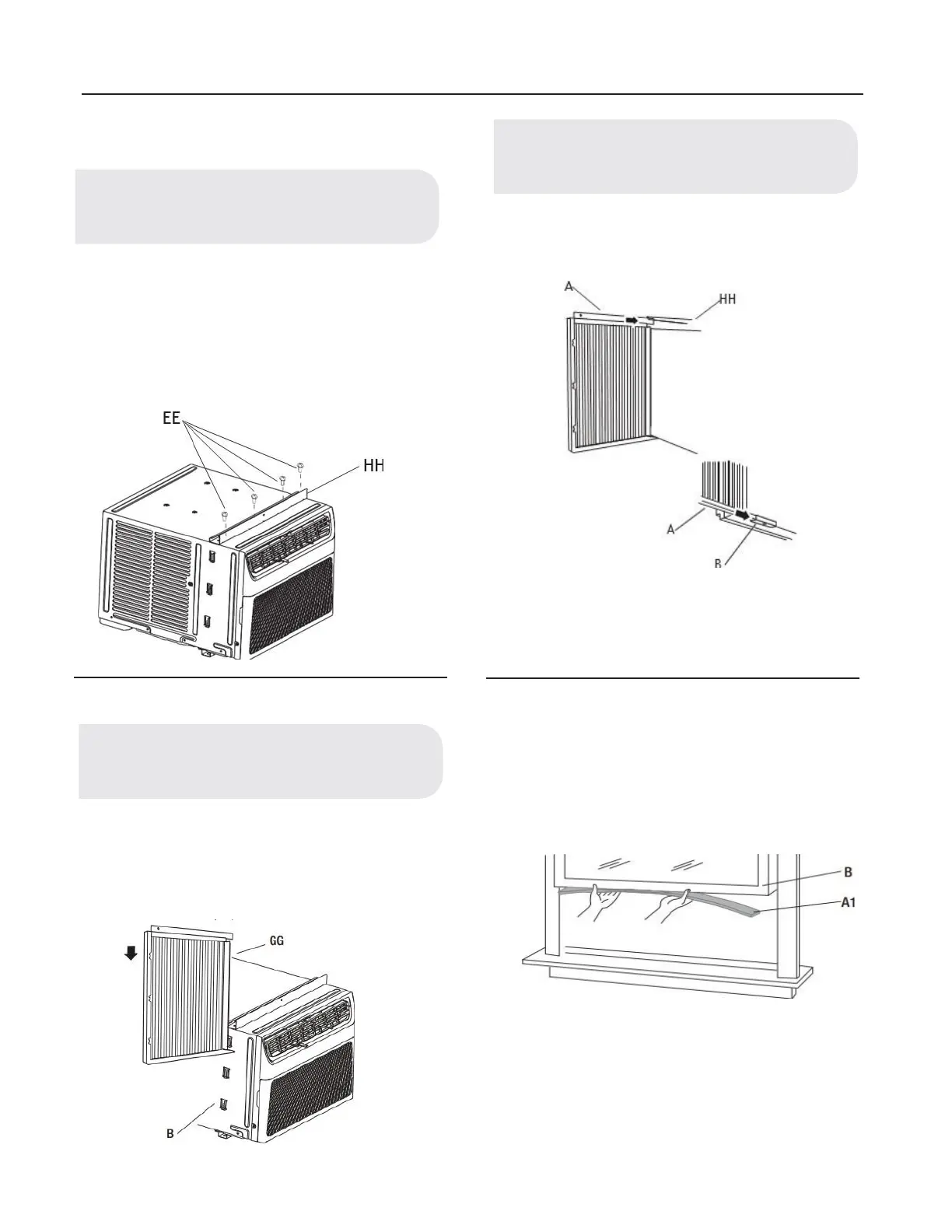 EE

HH

A

HH

A

B

GG

B

B

A1