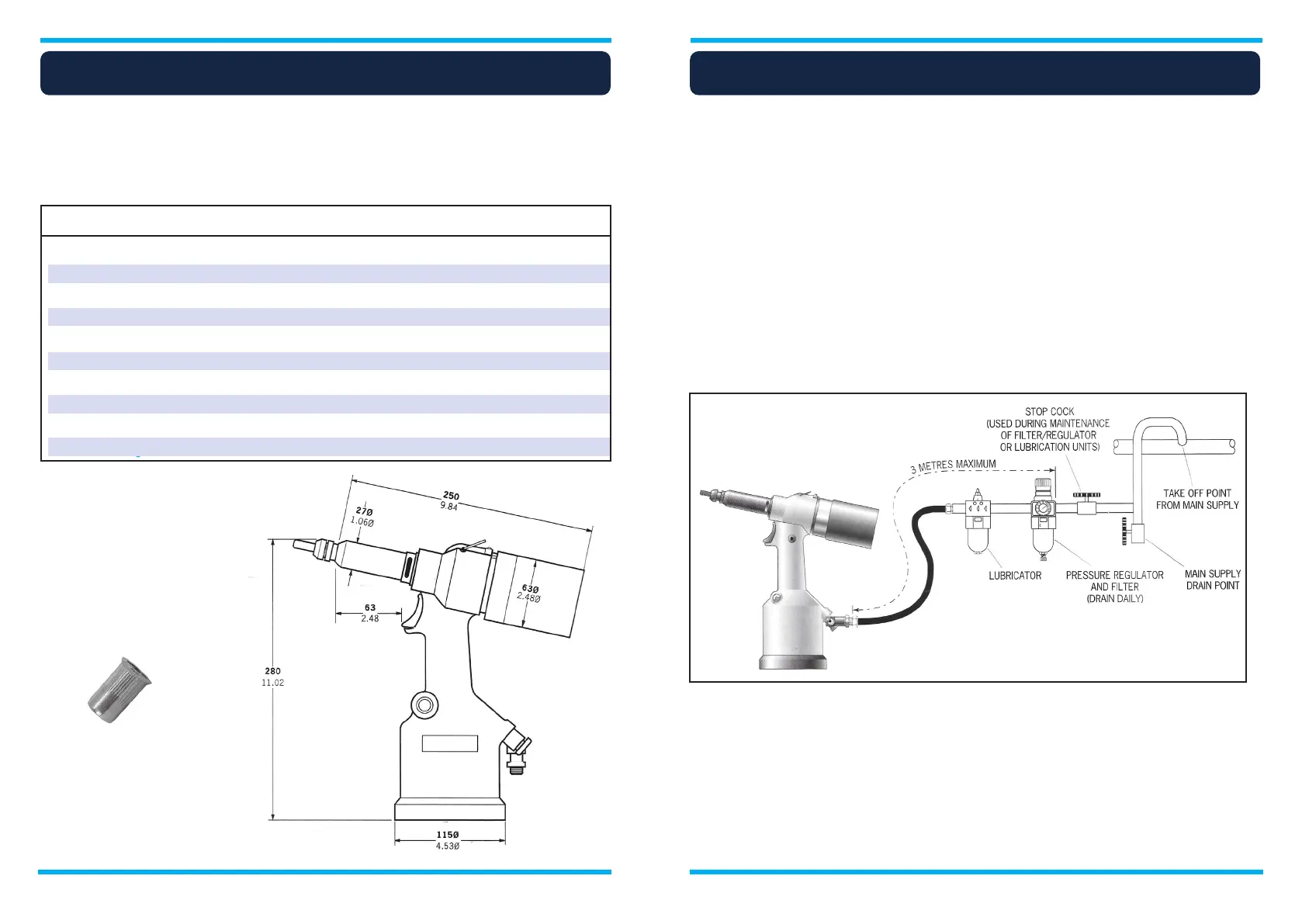 250
9.84

27Ø
1.06Ø

63Ø
2.48Ø

63
2.48

280
11.02

115Ø
4.53Ø

STOP COCK
(USED DURING MAINTENANCE
OF FILTER/REGULATOR
OR LUBRICATION UNITS)

3 METRES MAXIMUM

TAKE OFF POINT
FROM MAIN SUPPLY

LUBRICATOR

PRESSURE REGULATOR
AND FILTER
(DRAIN DAILY)

MAIN SUPPLY
DRAIN POINT