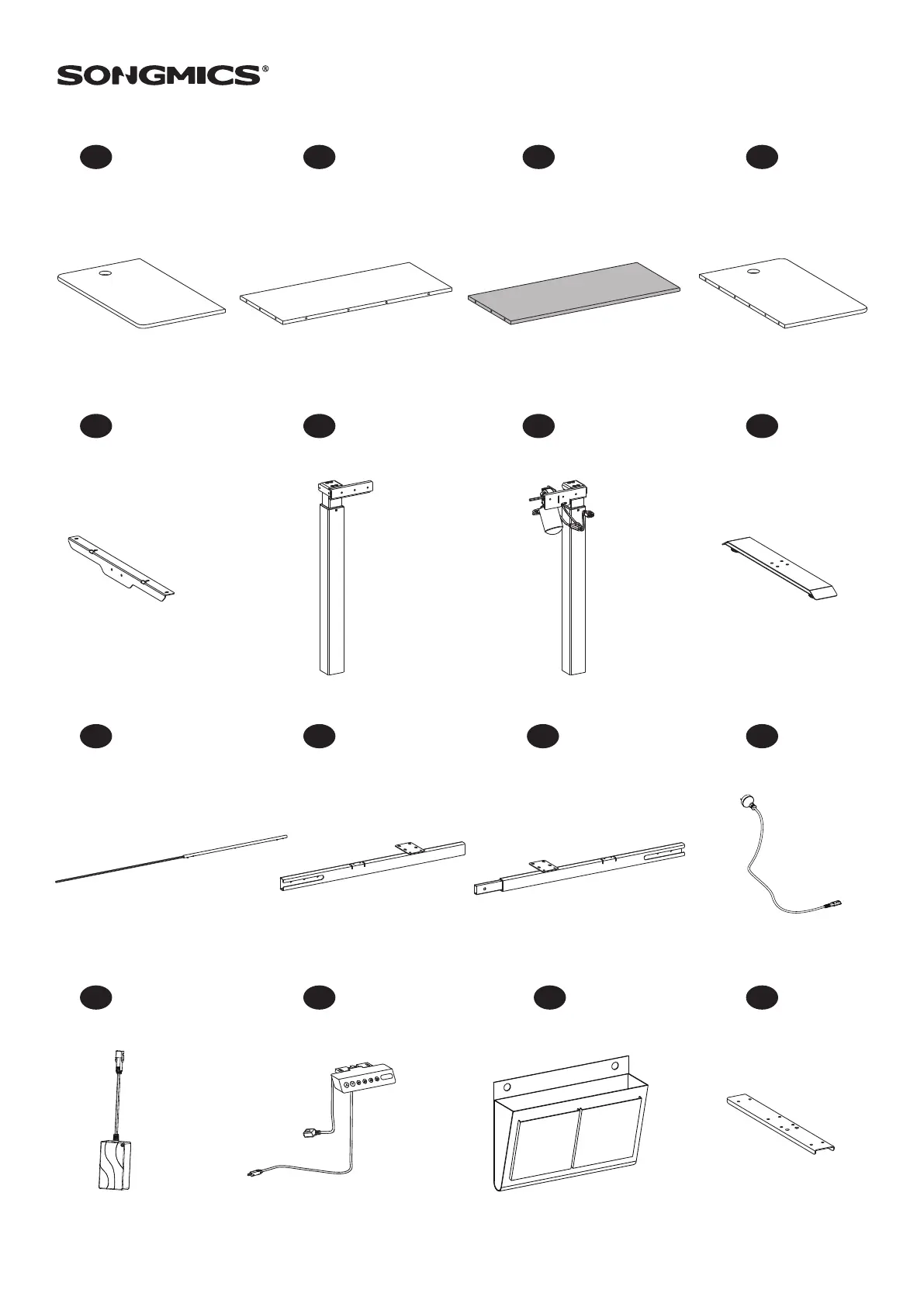 SONGMICS®