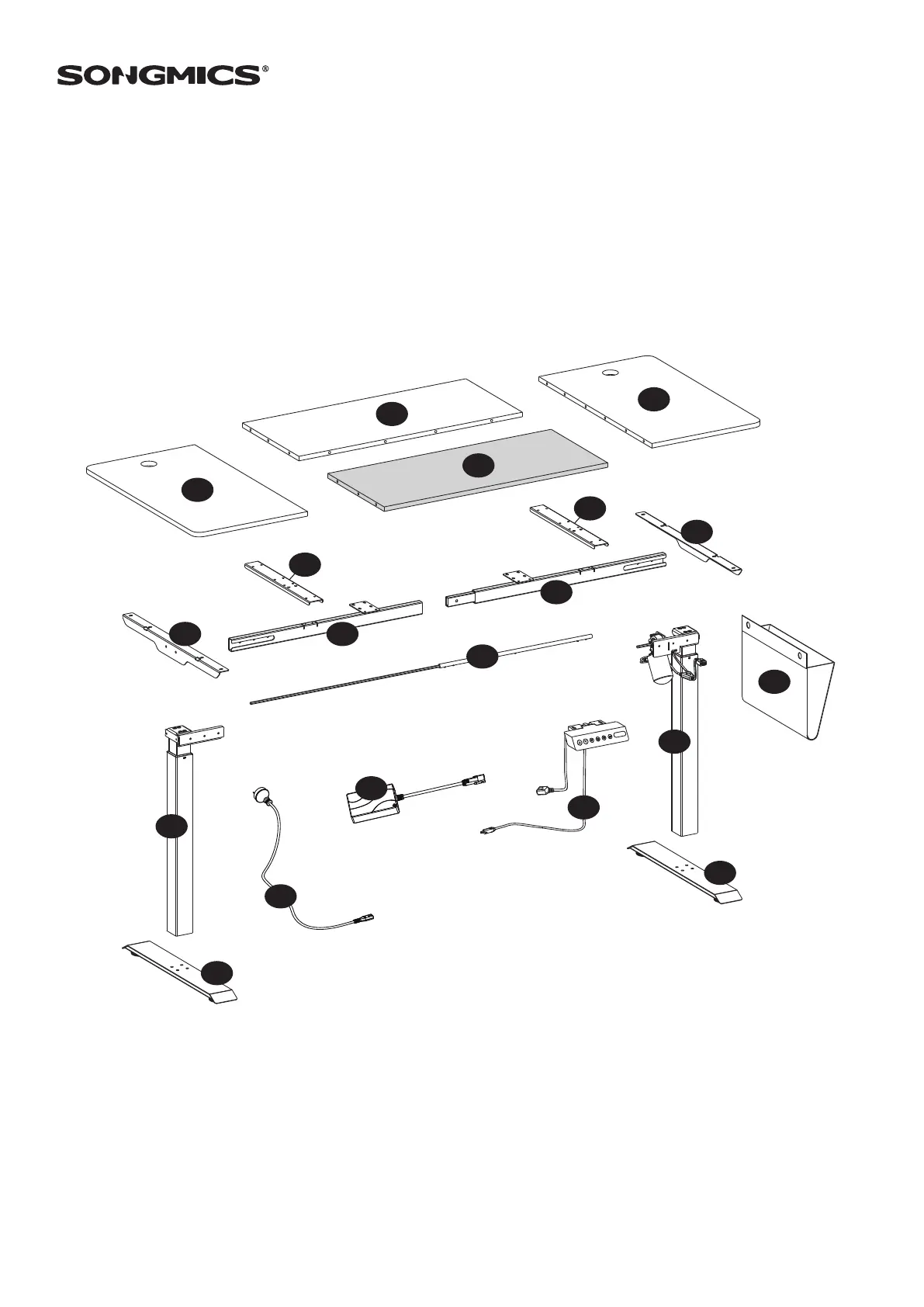 SONGMICS®