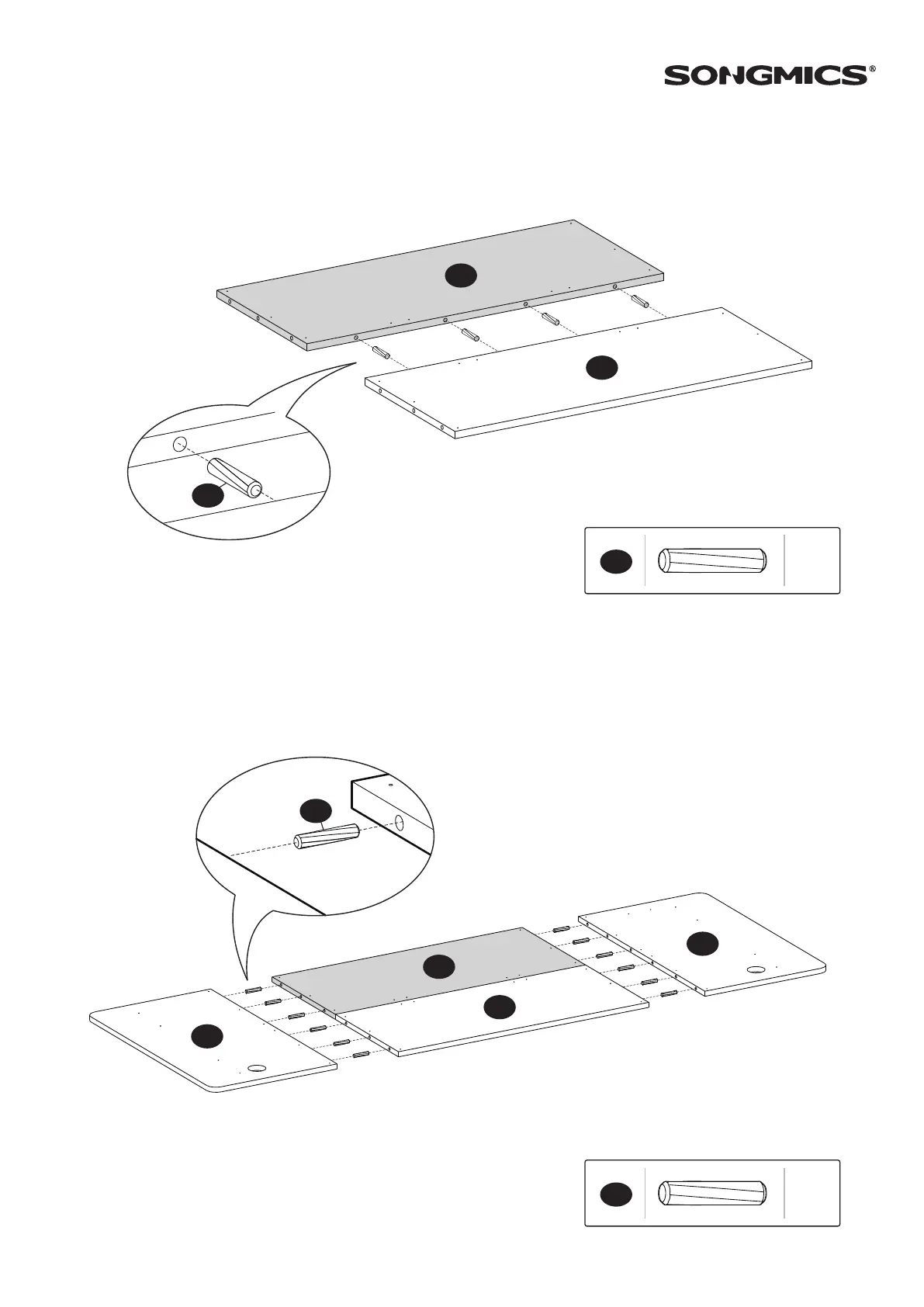 SONGMICS®