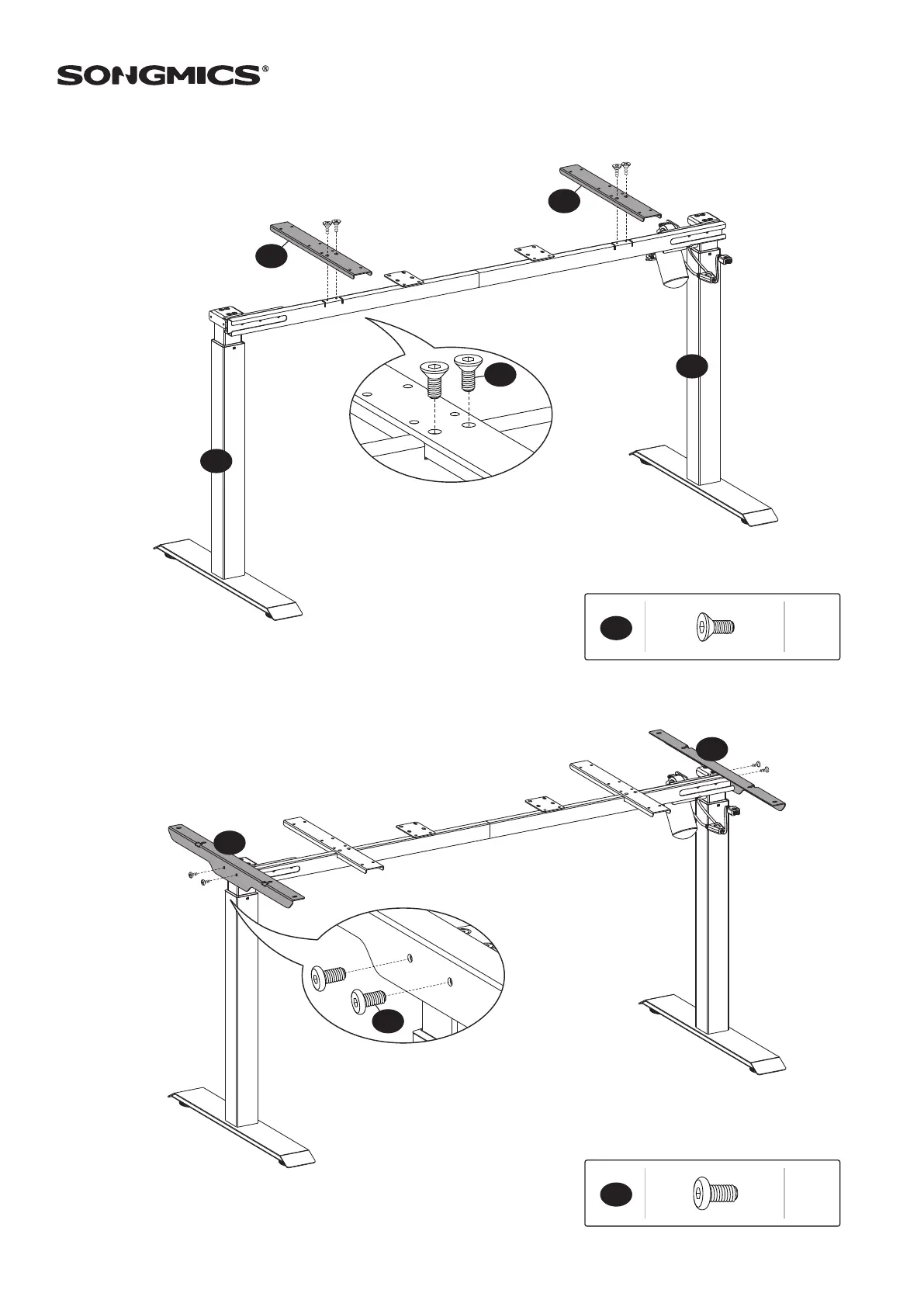 SONGMICS®