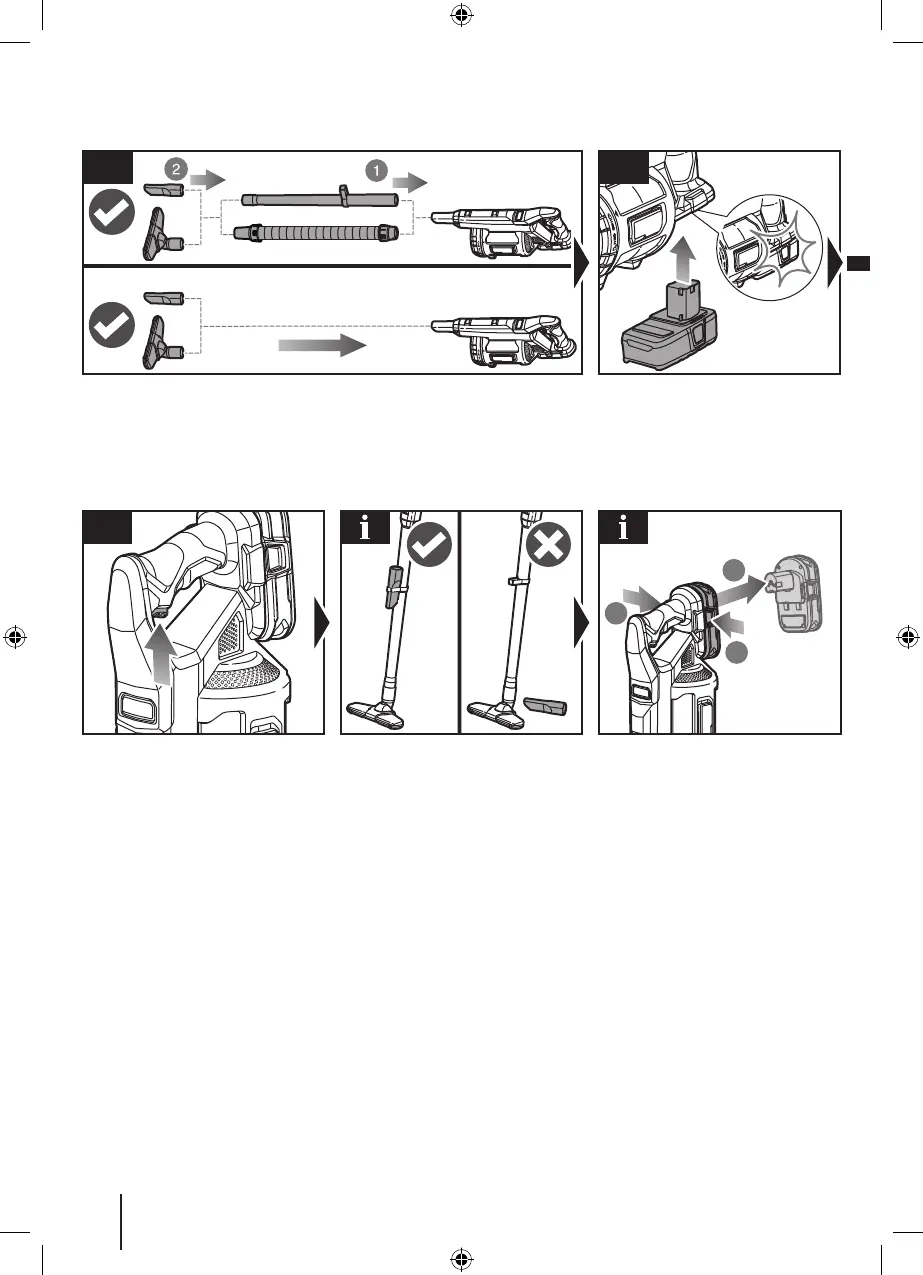 2
1

i

i