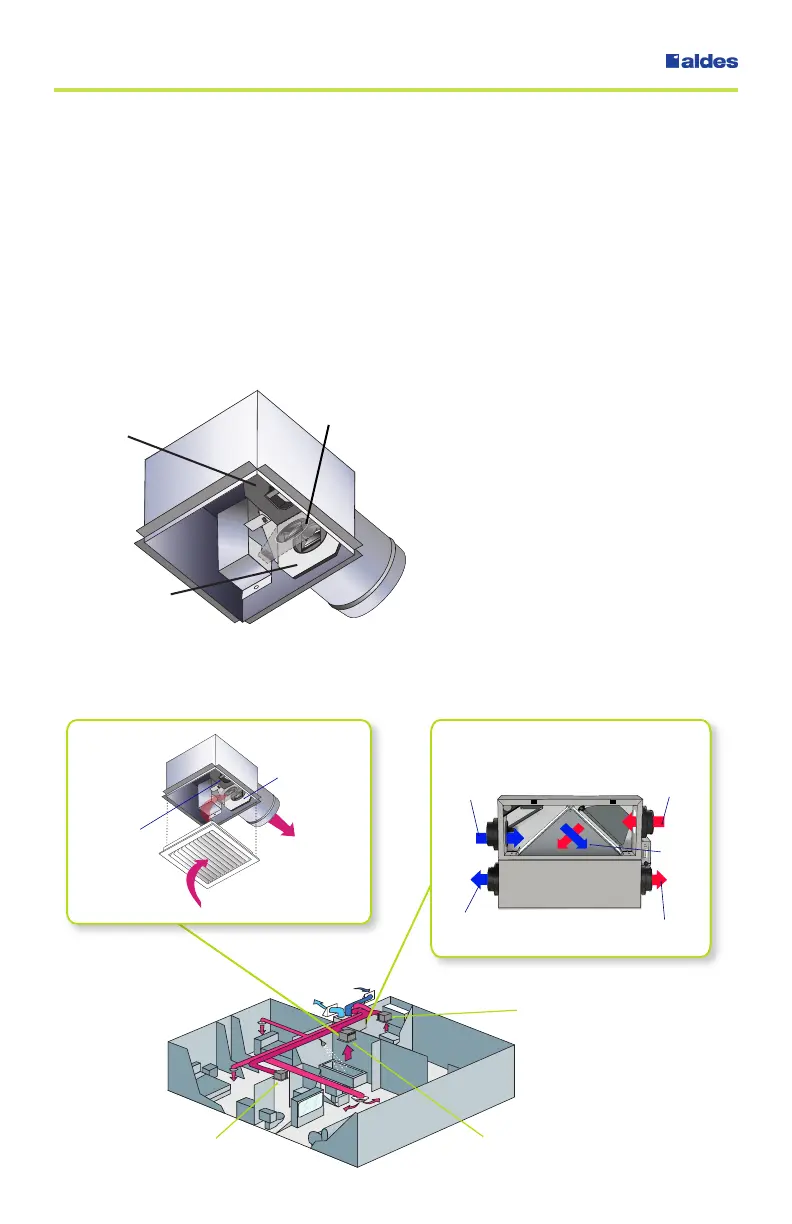 aldes