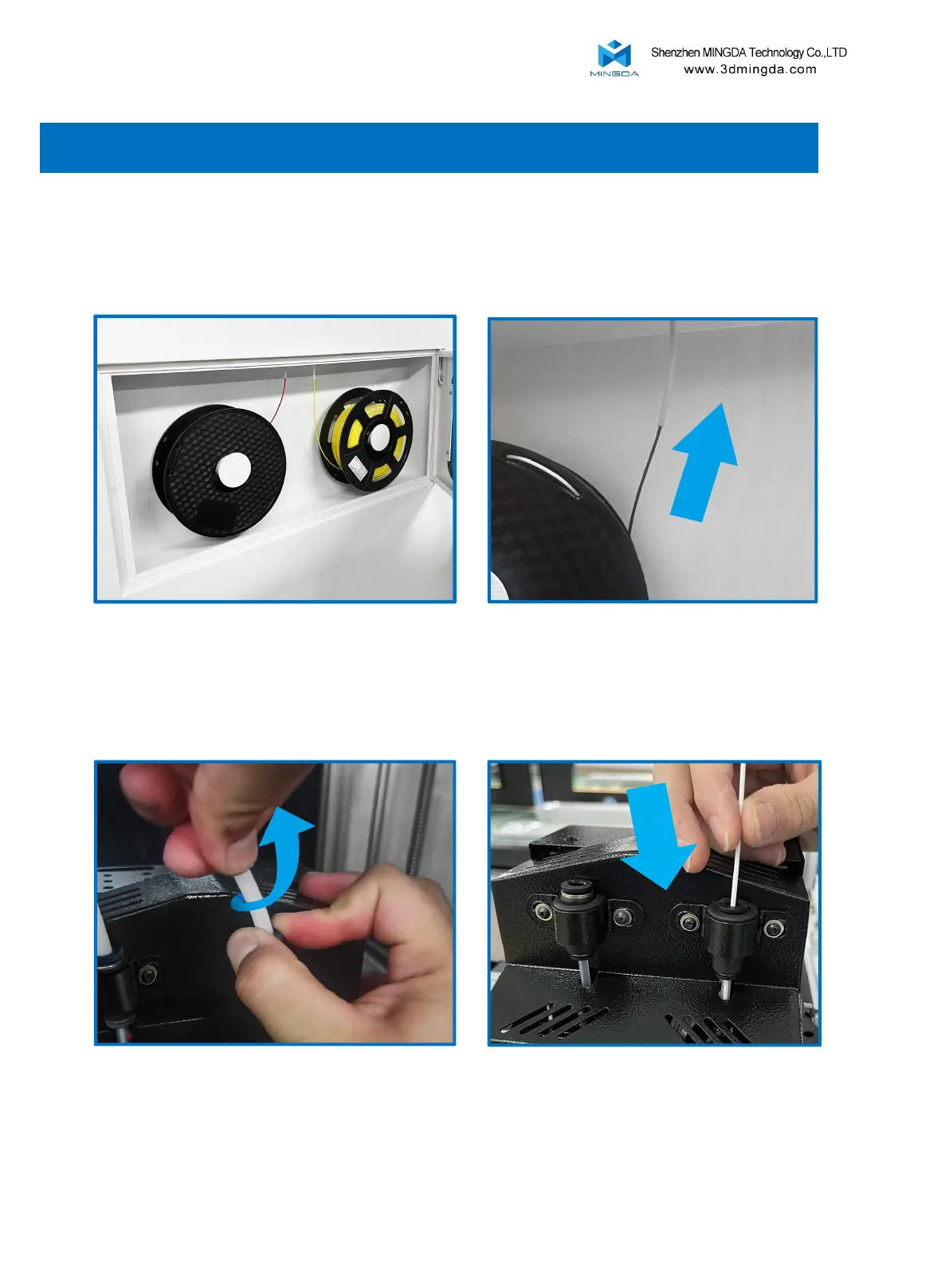 MINGDA

Shenzhen MINGDA Technology Co.,LTD
www.3dmingda.com