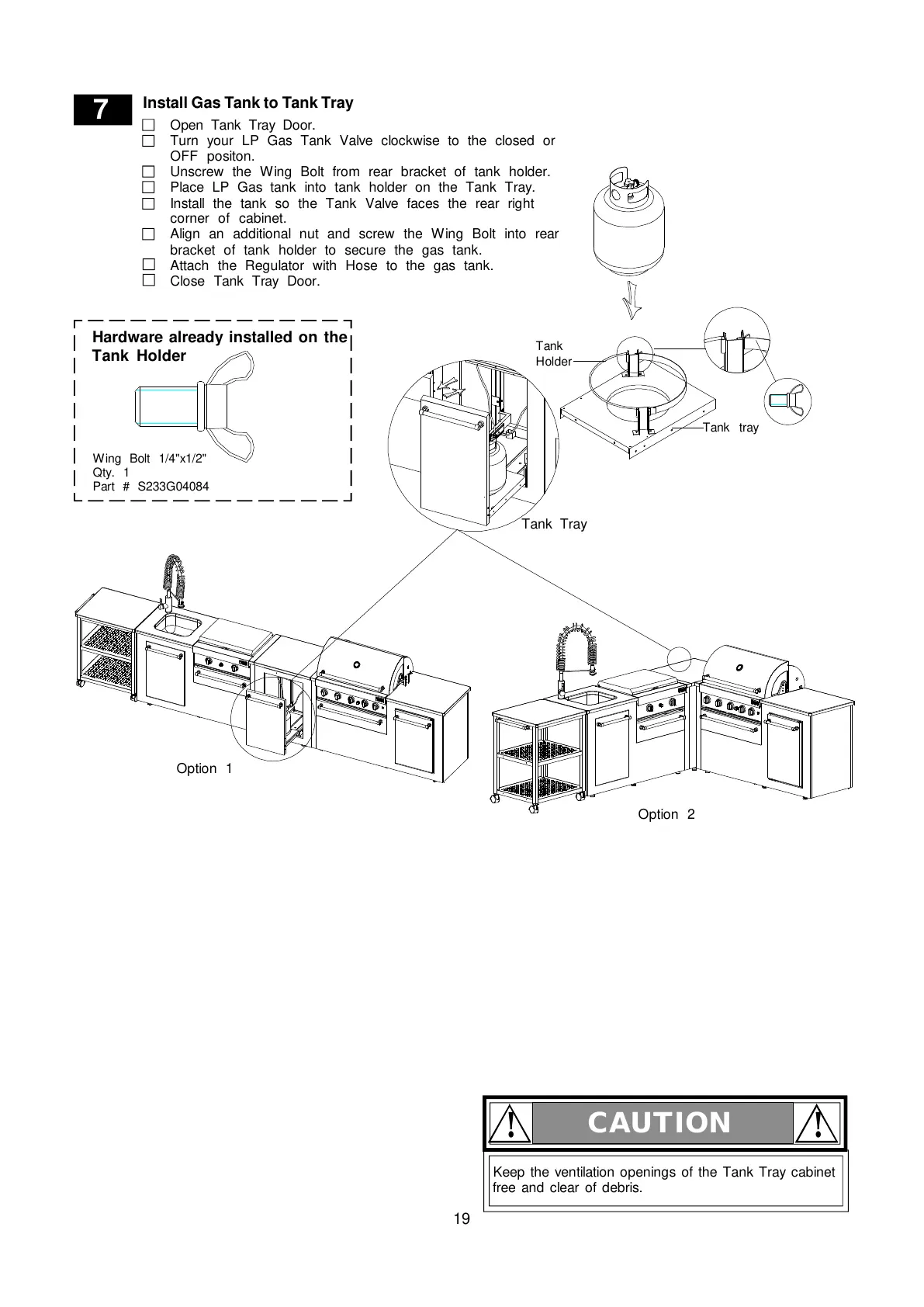 7

Install Gas Tank to Tank Tray

☐ Open Tank Tray Door.
☐ Turn your LP Gas Tank Valve clockwise to the closed or OFF positon.
☐ Unscrew the Wing Bolt from rear bracket of tank holder.
☐ Place LP Gas tank into tank holder on the Tank Tray.
☐ Install the tank so the Tank Valve faces the rear right corner of cabinet.
☐ Align an additional nut and screw the Wing Bolt into rear bracket of tank holder to secure the gas tank.
☐ Attach the Regulator with Hose to the gas tank.
☐ Close Tank Tray Door.

Hardware already installed on the Tank Holder

Wing Bolt 1/4"x1/2"
Qty. 1
Part # S233G04084

Tank Holder

Tank tray

Tank Tray

Option 1

Option 2

CAUTION

Keep the ventilation openings of the Tank Tray cabinet free and clear of debris.

19