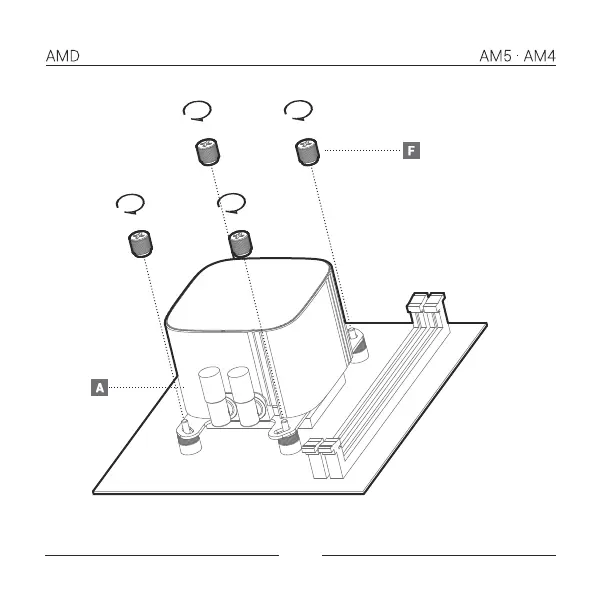 AMD

AM5 · AM4

F

A