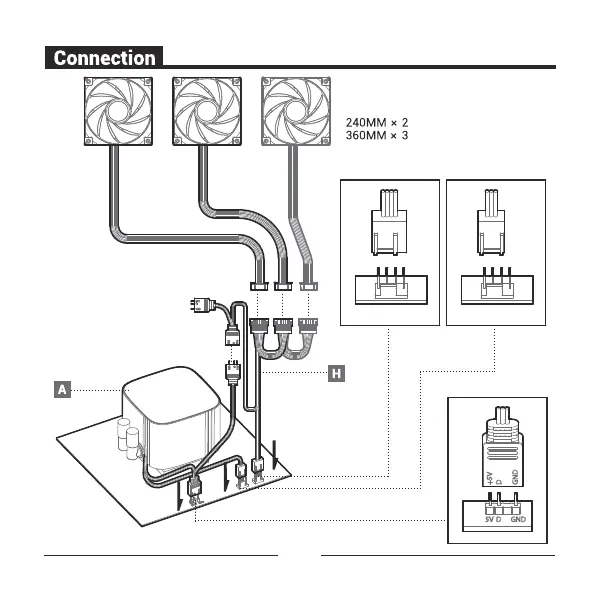 Connection

240MM × 2
360MM × 3

H

A

+5V
D
GND

5V D GND