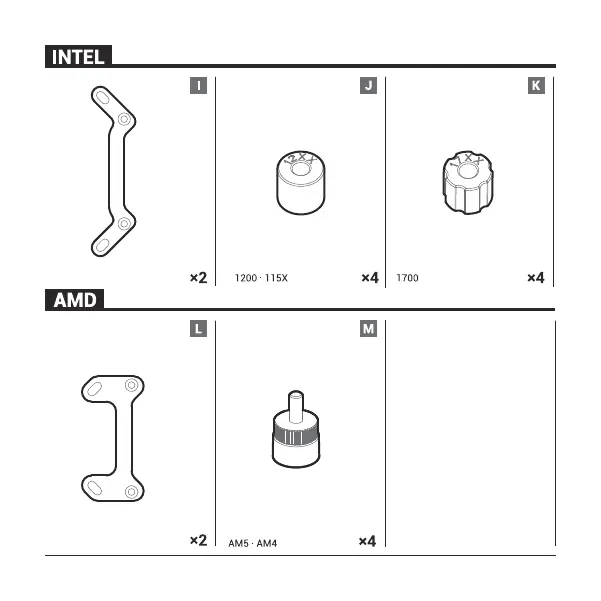 INTEL

I

×2

J

12XX

1200 · 115X

×4

K

17XX

1700

×4

AMD

L

×2

M

AM5 · AM4

×4