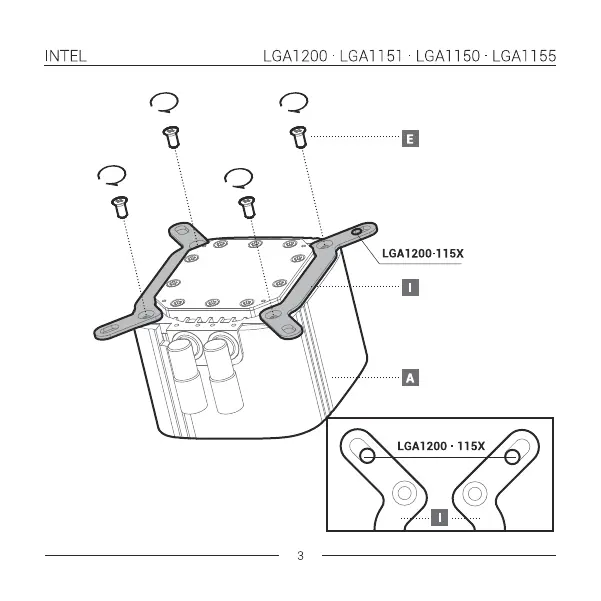 INTEL

LGA1200 · LGA1151 · LGA1150 · LGA1155

E

LGA1200·115X

I

A

LGA1200 · 115X

I

3