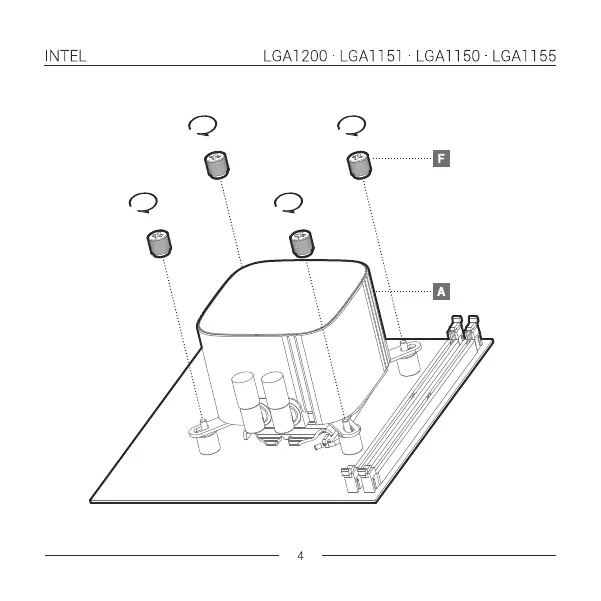 INTEL

LGA1200 · LGA1151 · LGA1150 · LGA1155

F

A

4