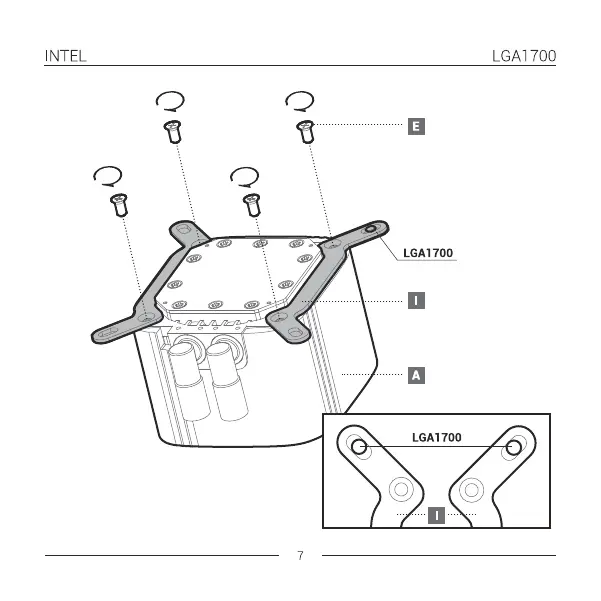 INTEL

LGA1700

E

LGA1700

I

A

LGA1700

I

7