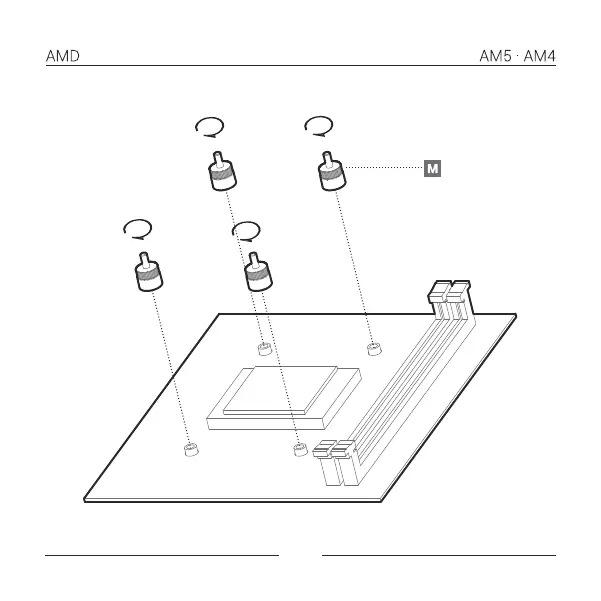 AMD

AM5 · AM4

M