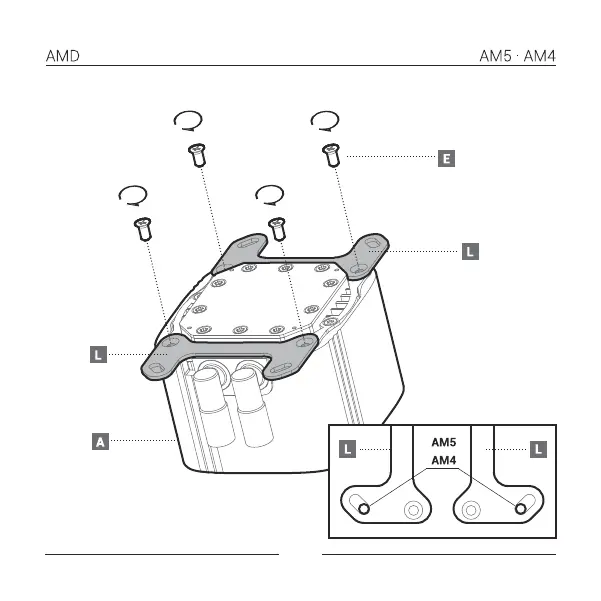 AMD

AM5 · AM4

E

L

L

A

L

AM5
AM4

L