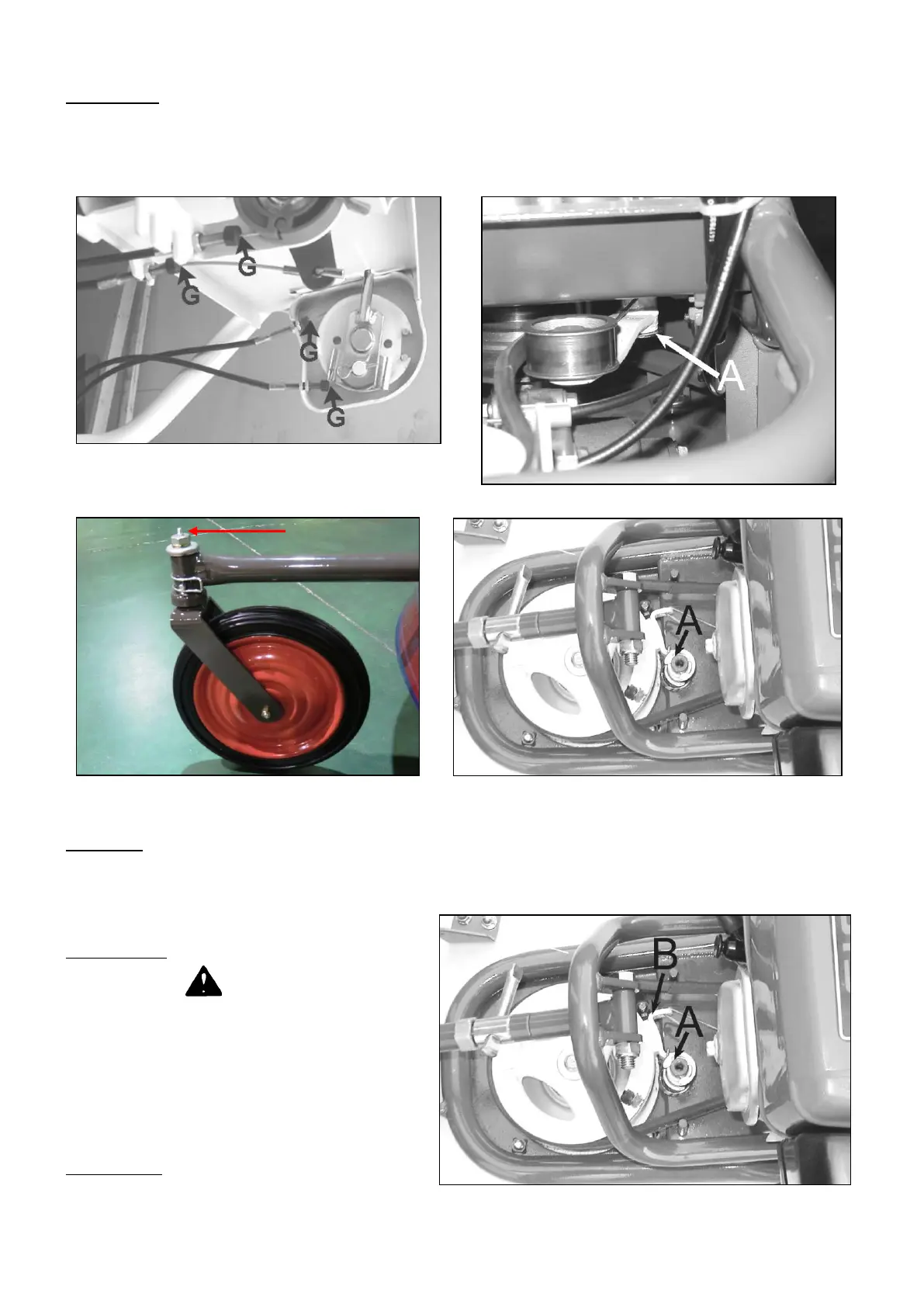 G

G

G

G

A

A

B

A