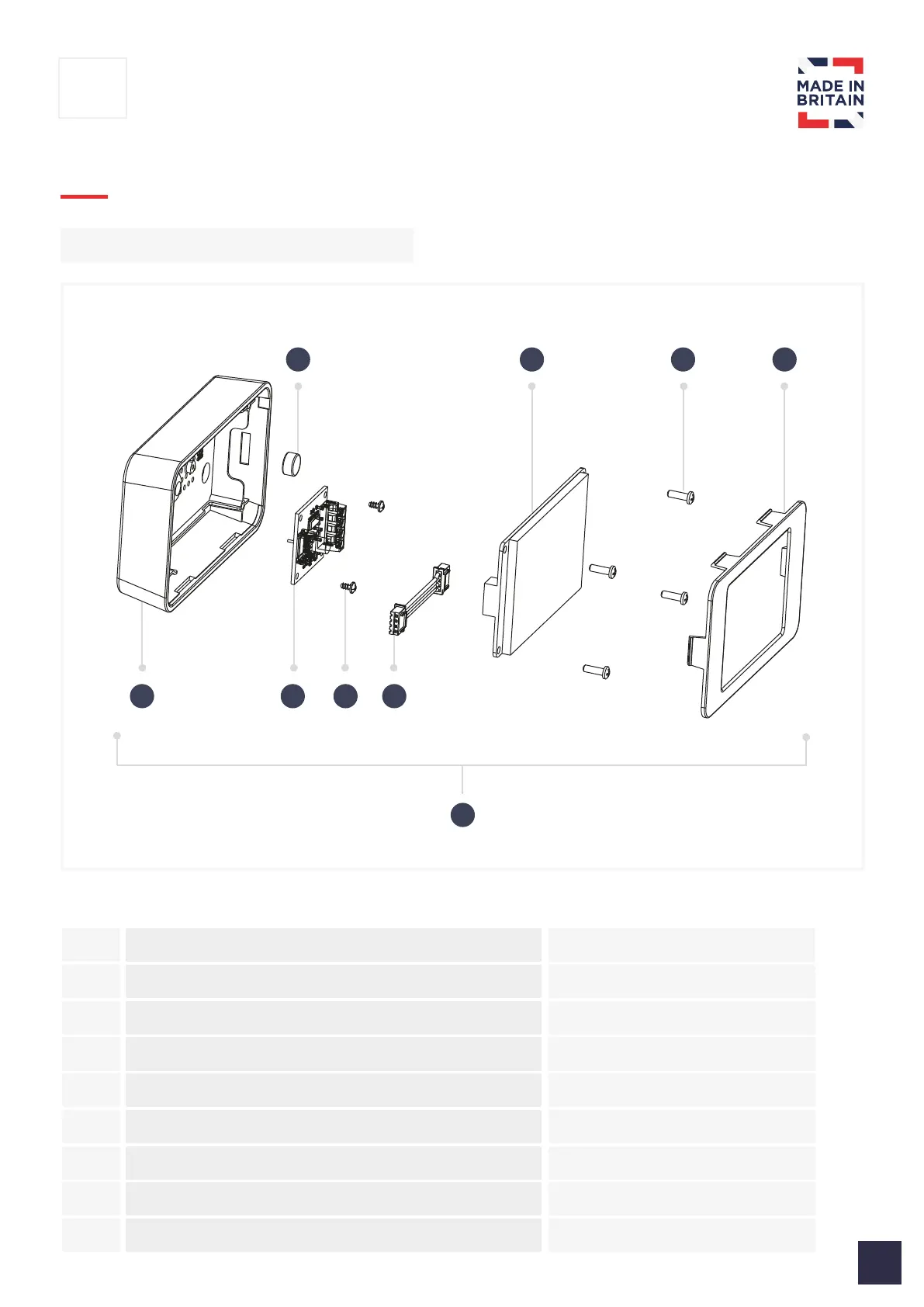 MADE IN BRITAIN