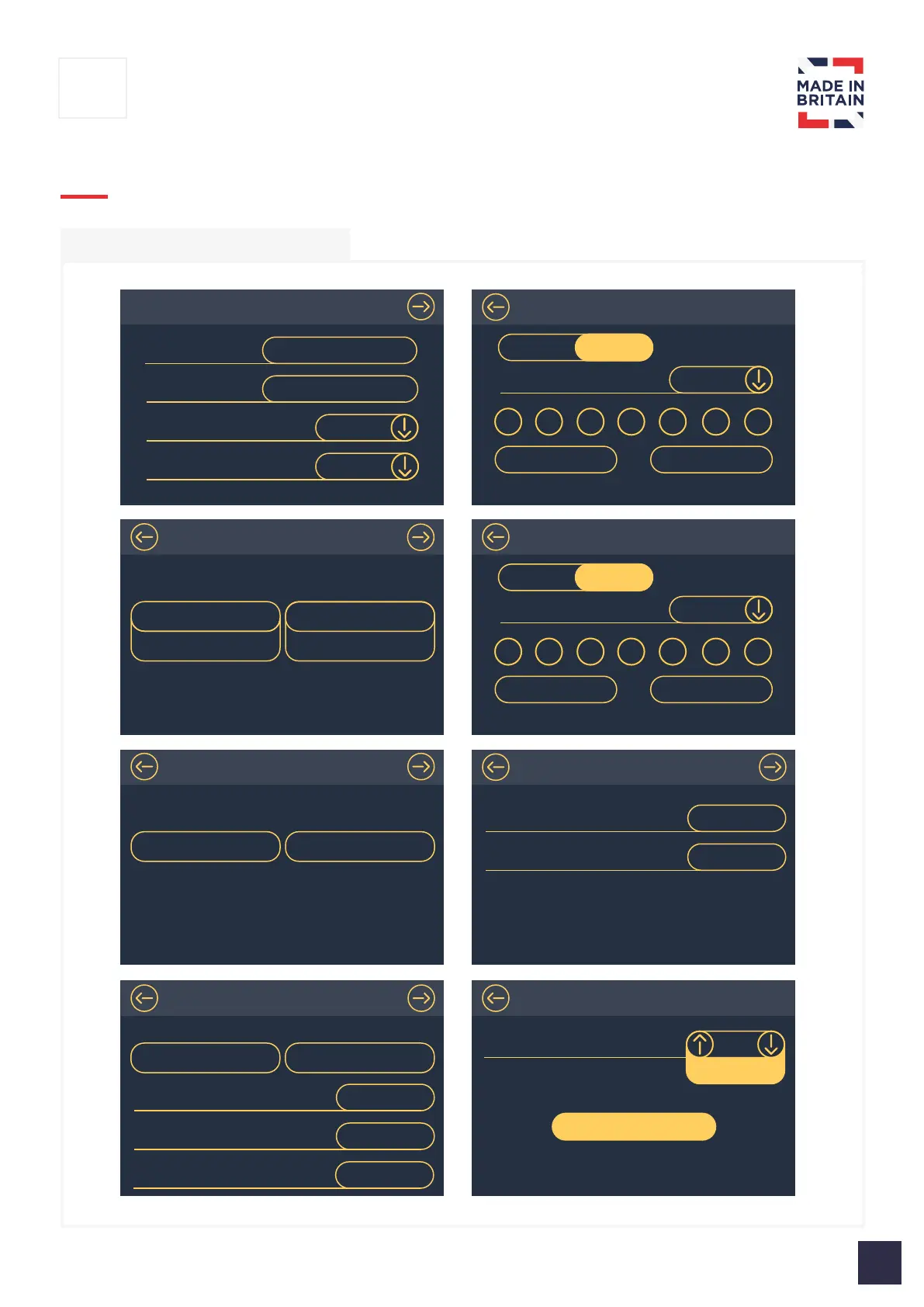 MADE IN BRITAIN