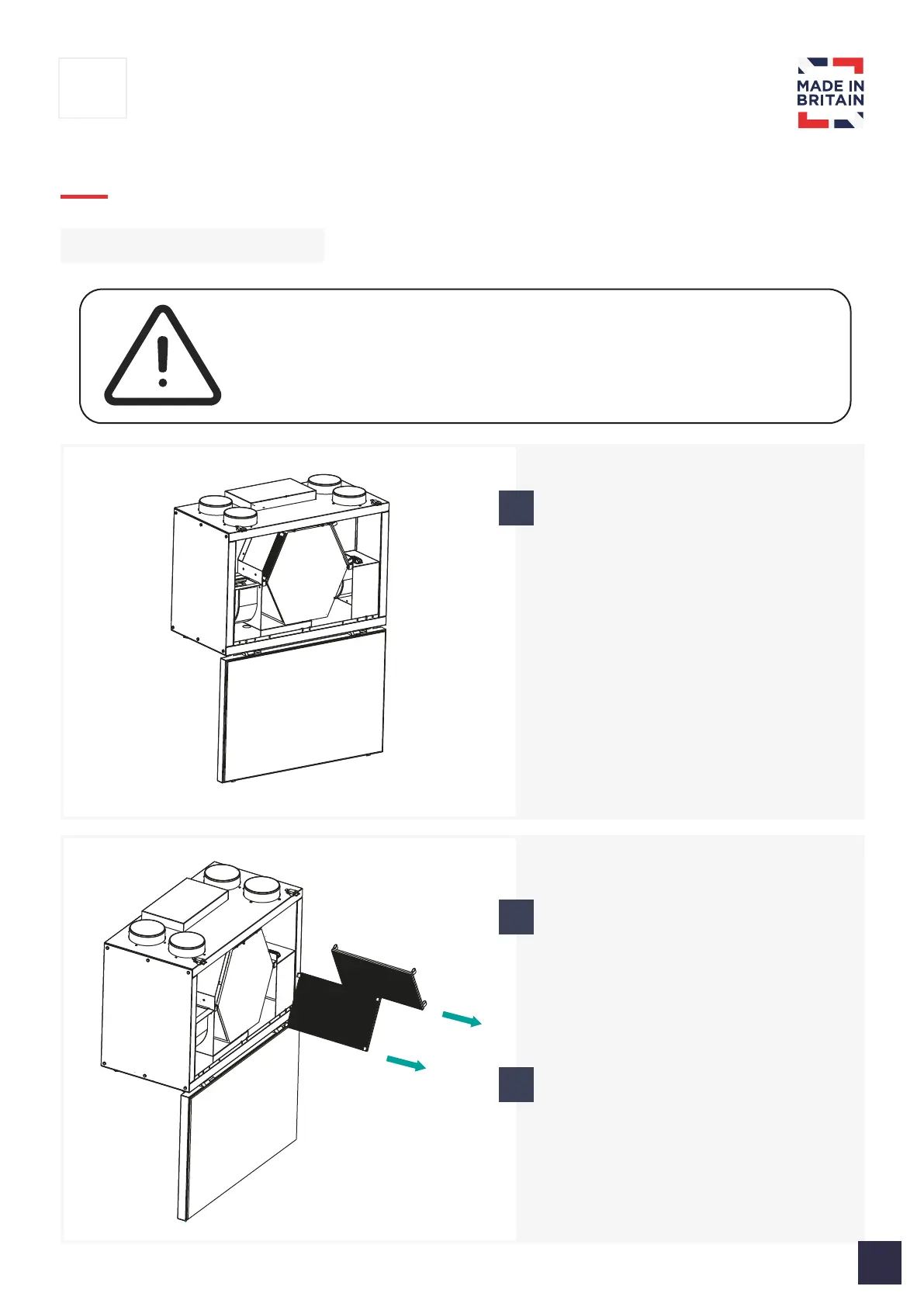 MADE IN BRITAIN