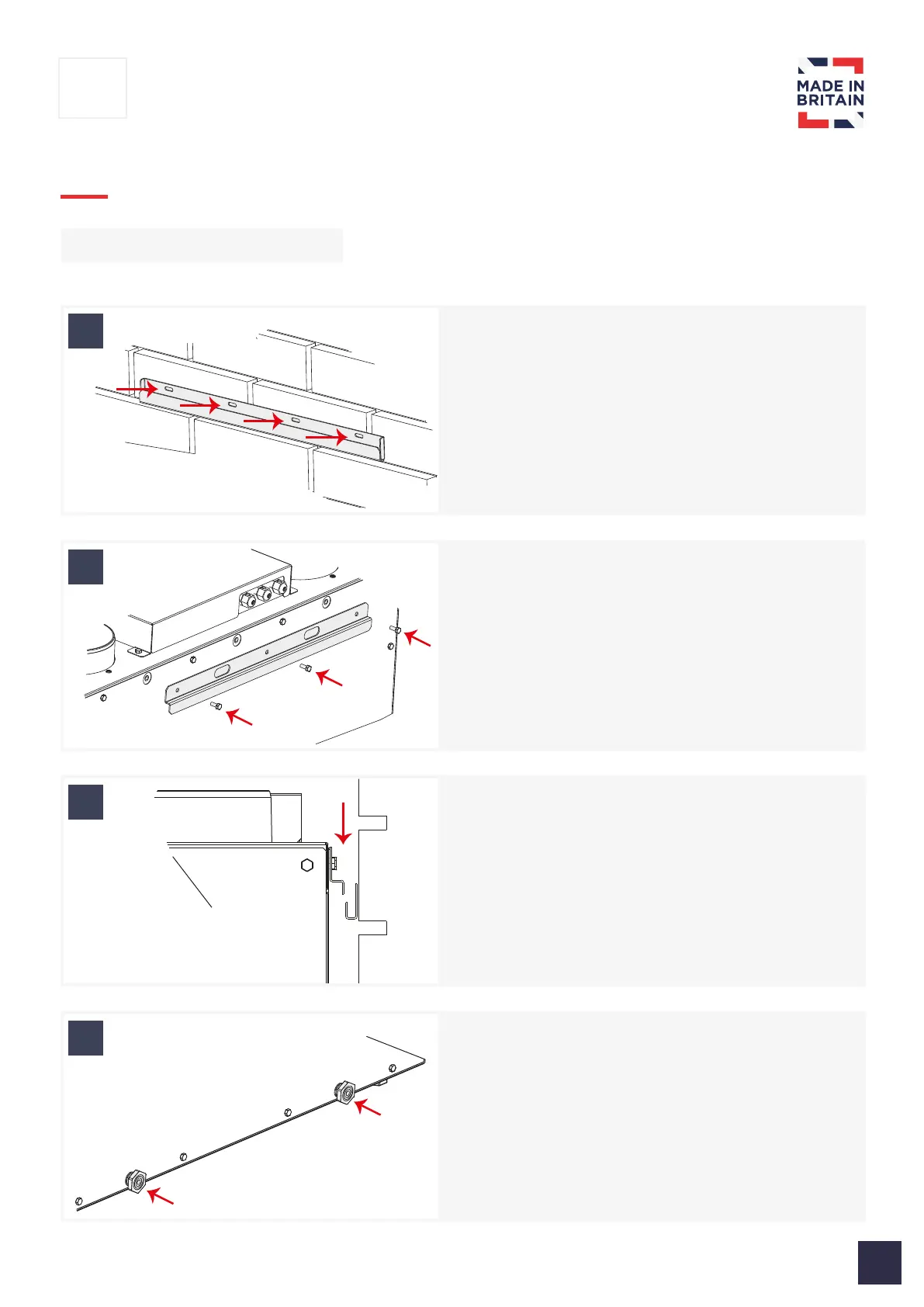 MADE IN BRITAIN